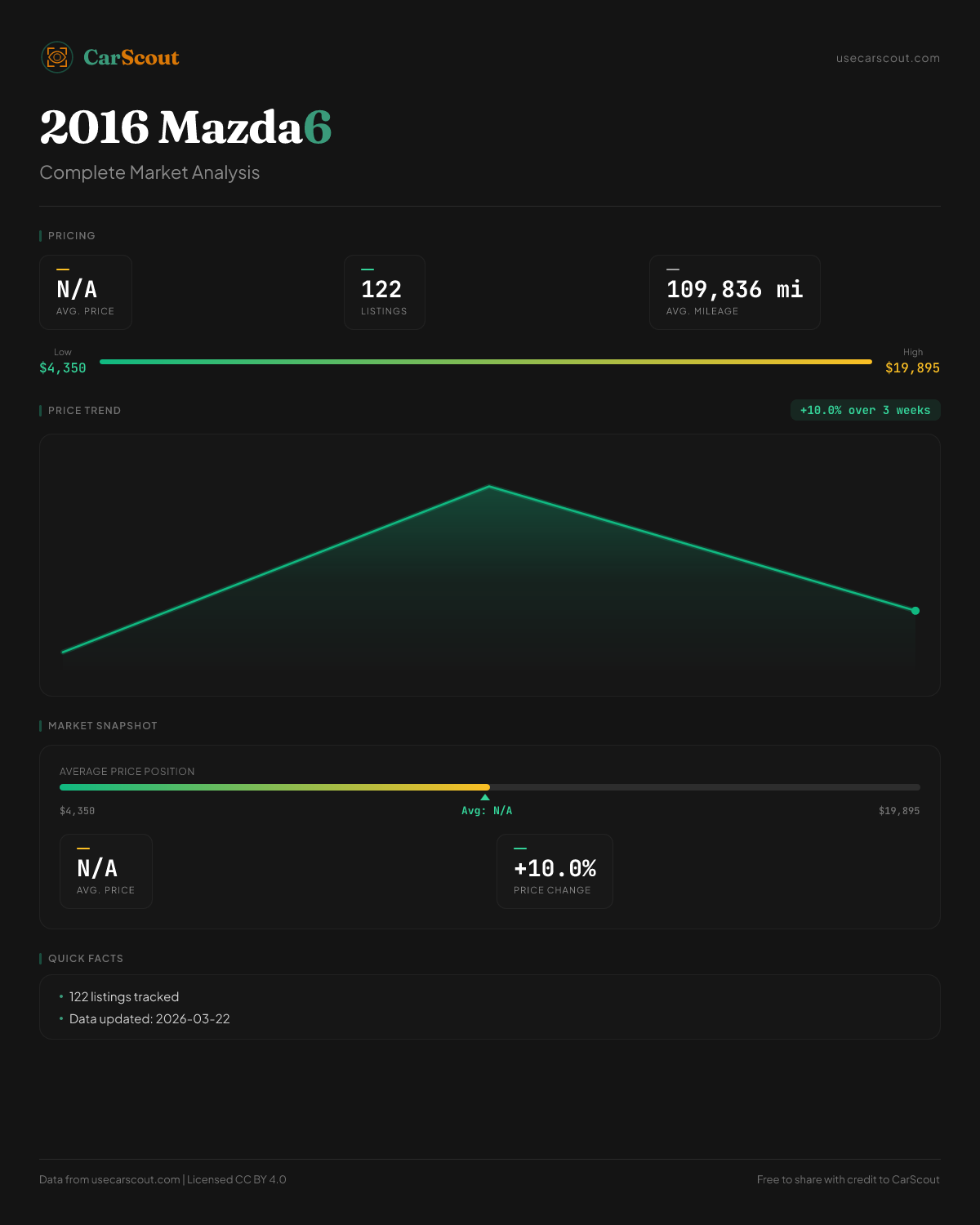 CarScout

usecarscout.com

2016 Mazda6

Complete Market Analysis

PRICING

N/A
AVG. PRICE

122
LISTINGS

109,836 mi
AVG. MILEAGE

Low
$4,350

High
$19,895

PRICE TREND

+10.0% over 3 weeks

MARKET SNAPSHOT

AVERAGE PRICE POSITION

$4,350

Avg: N/A

$19,895

N/A
AVG. PRICE

+10.0%
PRICE CHANGE

QUICK FACTS

• 122 listings tracked
• Data updated: 2026-03-22

Data from usecarscout.com | Licensed CC BY 4.0

Free to share with credit to CarScout