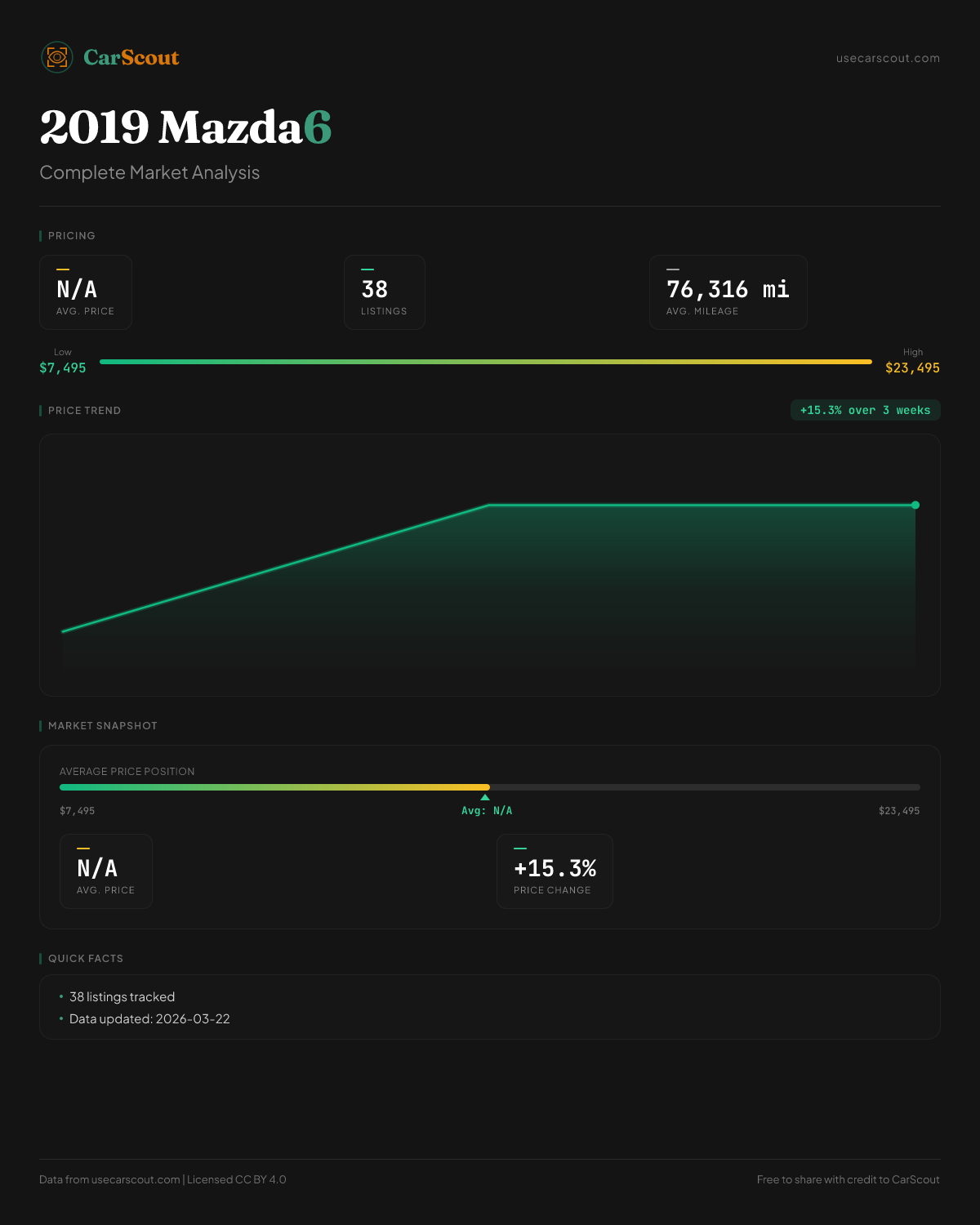 CarScout

usecarscout.com

2019 Mazda6

Complete Market Analysis

PRICING

N/A
AVG. PRICE

38
LISTINGS

76,316 mi
AVG. MILEAGE

Low
$7,495

High
$23,495

PRICE TREND

+15.3% over 3 weeks

MARKET SNAPSHOT

AVERAGE PRICE POSITION

$7,495

Avg: N/A

$23,495

N/A
AVG. PRICE

+15.3%
PRICE CHANGE

QUICK FACTS

• 38 listings tracked
• Data updated: 2026-03-22

Data from usecarscout.com | Licensed CC BY 4.0

Free to share with credit to CarScout