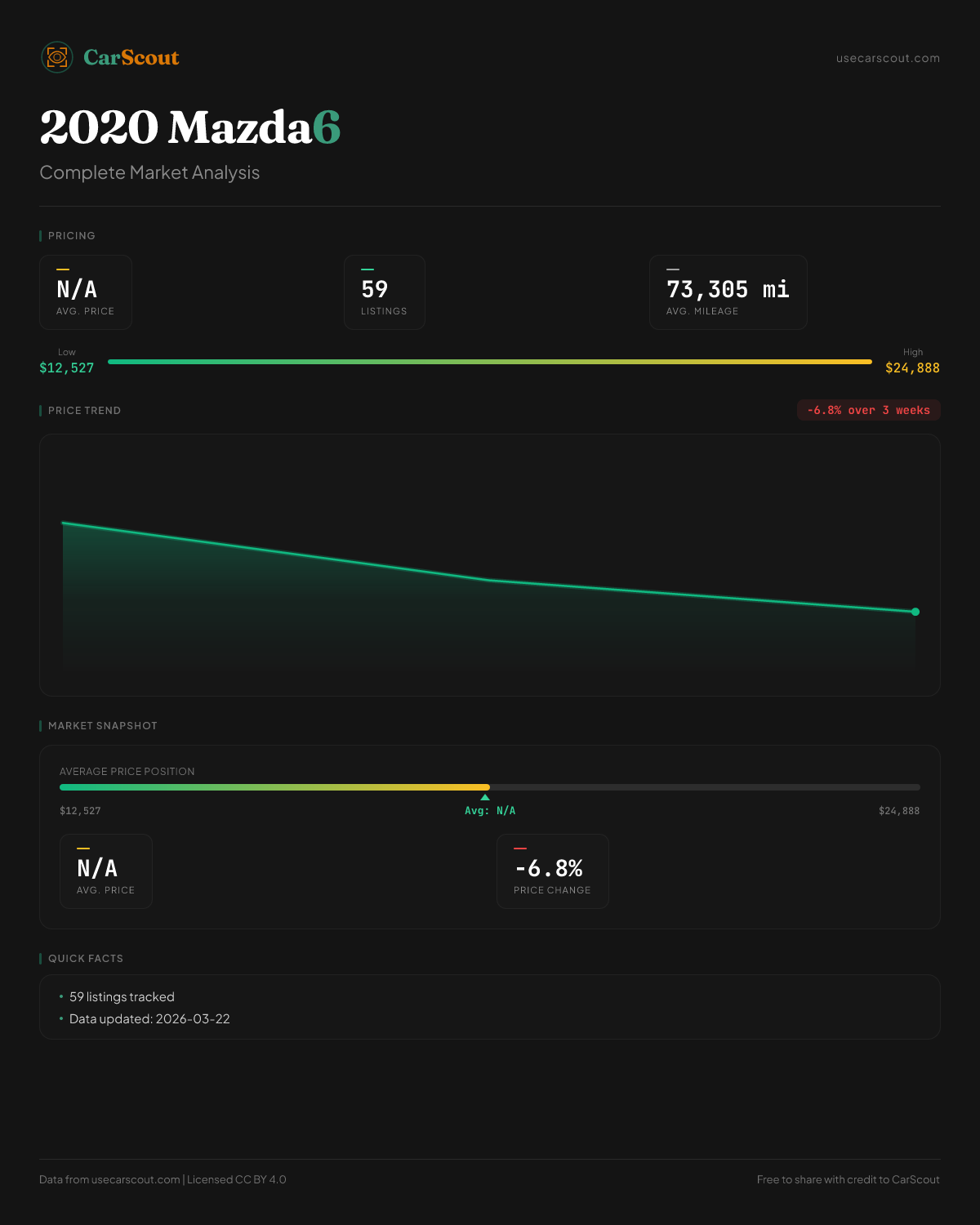 CarScout

usecarscout.com

2020 Mazda6

Complete Market Analysis

PRICING

N/A
AVG. PRICE

59
LISTINGS

73,305 mi
AVG. MILEAGE

Low
$12,527

High
$24,888

PRICE TREND

-6.8% over 3 weeks

MARKET SNAPSHOT

AVERAGE PRICE POSITION

$12,527

Avg: N/A

$24,888

N/A
AVG. PRICE

-6.8%
PRICE CHANGE

QUICK FACTS

• 59 listings tracked
• Data updated: 2026-03-22

Data from usecarscout.com | Licensed CC BY 4.0

Free to share with credit to CarScout