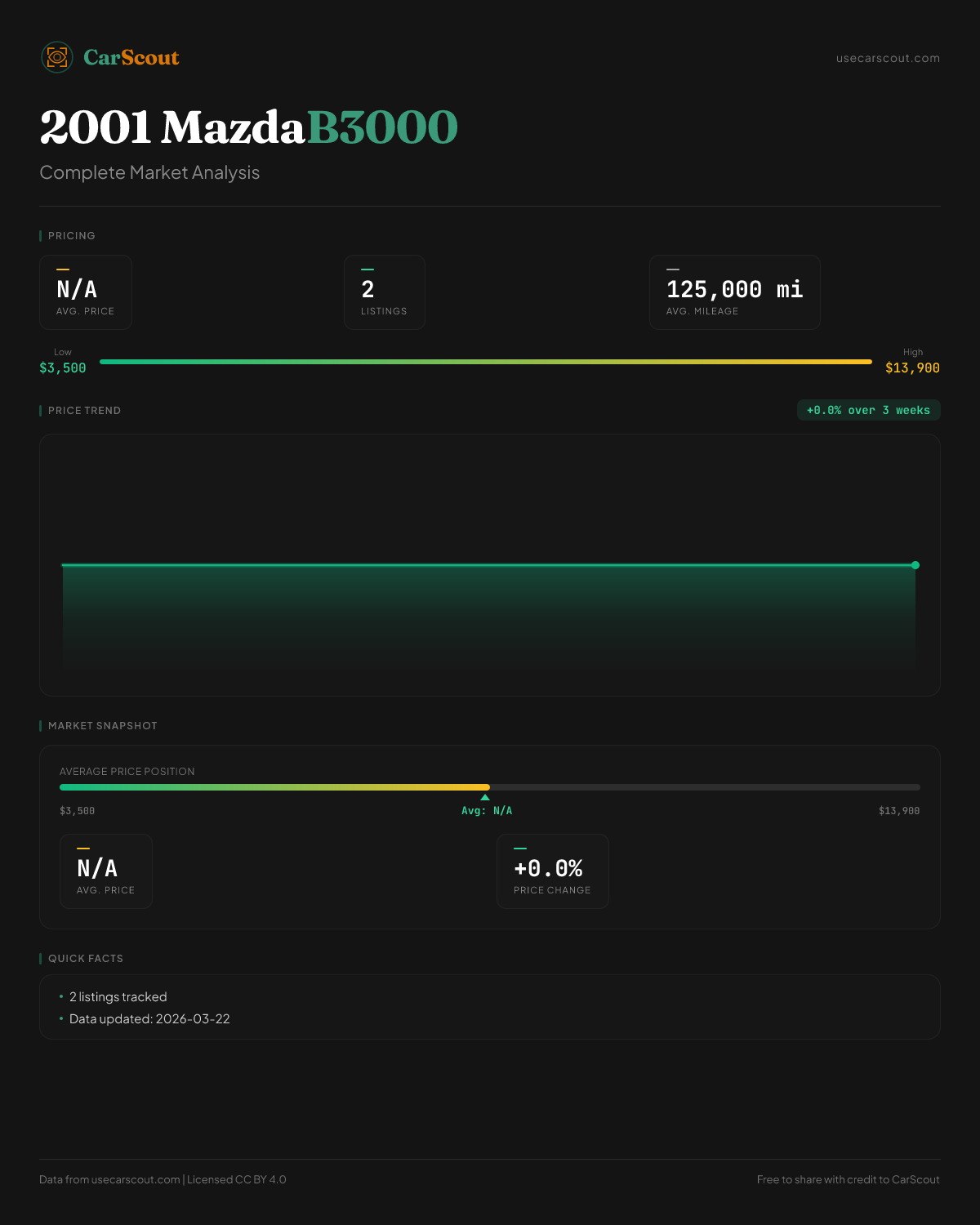 CarScout

usecarscout.com

2001 Mazda B3000

Complete Market Analysis

PRICING

N/A
AVG. PRICE

2
LISTINGS

125,000 mi
AVG. MILEAGE

Low
$3,500

High
$13,900

PRICE TREND

+0.0% over 3 weeks

MARKET SNAPSHOT

AVERAGE PRICE POSITION

$3,500

Avg: N/A

$13,900

N/A
AVG. PRICE

+0.0%
PRICE CHANGE

QUICK FACTS

• 2 listings tracked
• Data updated: 2026-03-22

Data from usecarscout.com | Licensed CC BY 4.0

Free to share with credit to CarScout