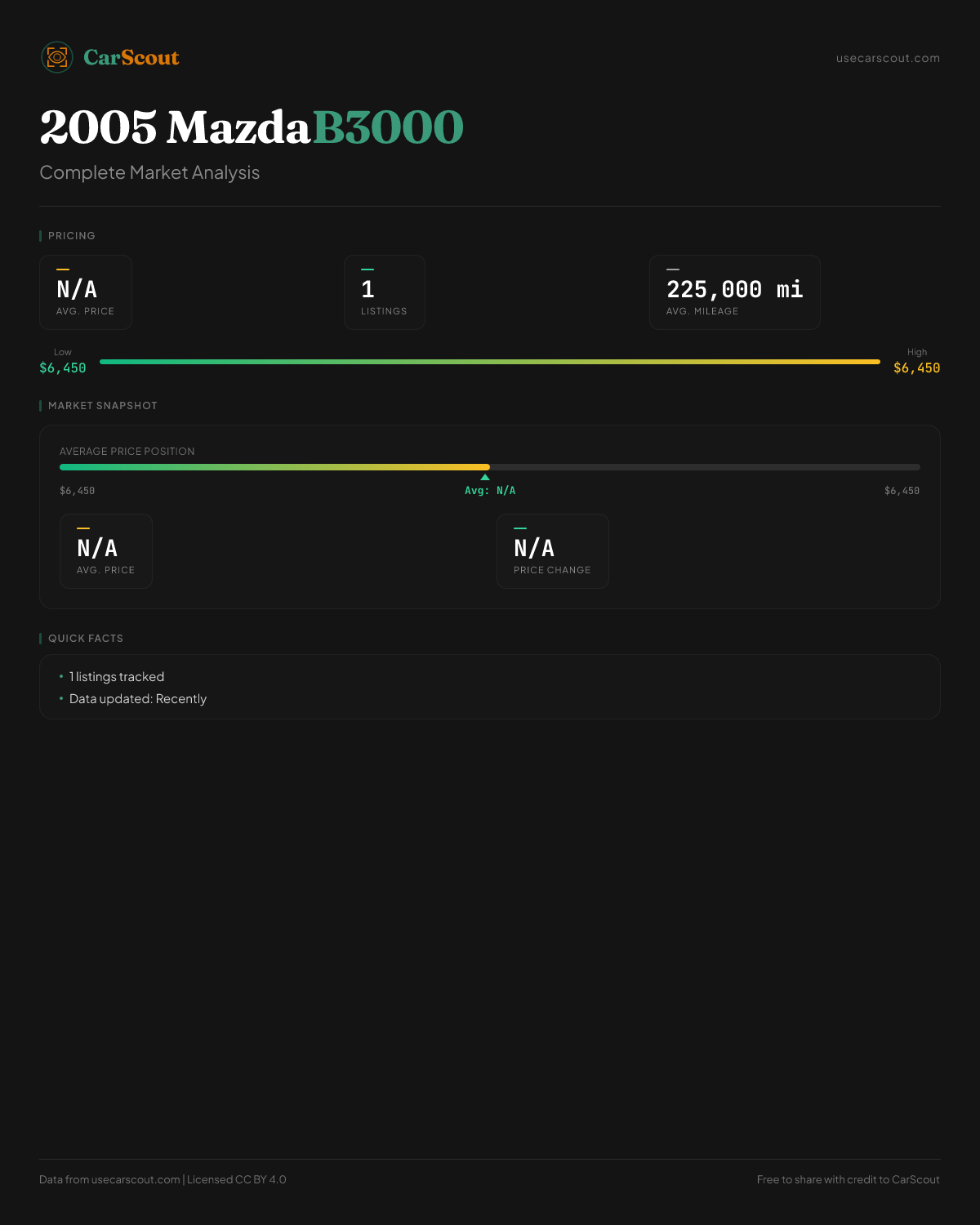 CarScout

usecarscout.com

2005 MazdaB3000

Complete Market Analysis

PRICING

N/A
AVG. PRICE

1
LISTINGS

225,000 mi
AVG. MILEAGE

Low
$6,450

High
$6,450

MARKET SNAPSHOT

AVERAGE PRICE POSITION

$6,450

Avg: N/A

$6,450

N/A
AVG. PRICE

N/A
PRICE CHANGE

QUICK FACTS

• 1 listings tracked
• Data updated: Recently

Data from usecarscout.com | Licensed CC BY 4.0

Free to share with credit to CarScout