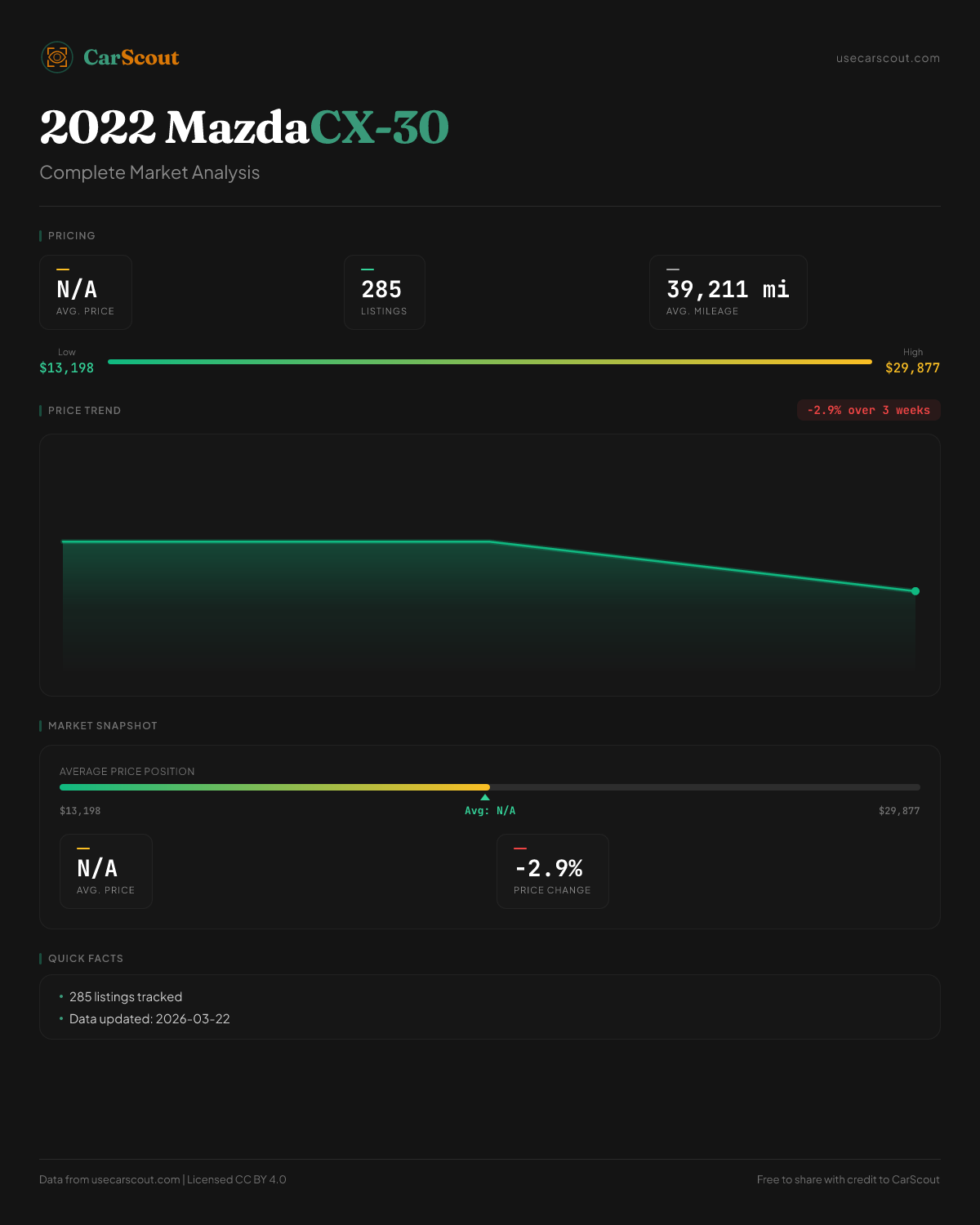 CarScout

usecarscout.com

2022 MazdaCX-30

Complete Market Analysis

PRICING

N/A
AVG. PRICE

285
LISTINGS

39,211 mi
AVG. MILEAGE

Low
$13,198

High
$29,877

PRICE TREND

-2.9% over 3 weeks

MARKET SNAPSHOT

AVERAGE PRICE POSITION

$13,198

Avg: N/A

$29,877

N/A
AVG. PRICE

-2.9%
PRICE CHANGE

QUICK FACTS

• 285 listings tracked
• Data updated: 2026-03-22

Data from usecarscout.com | Licensed CC BY 4.0

Free to share with credit to CarScout