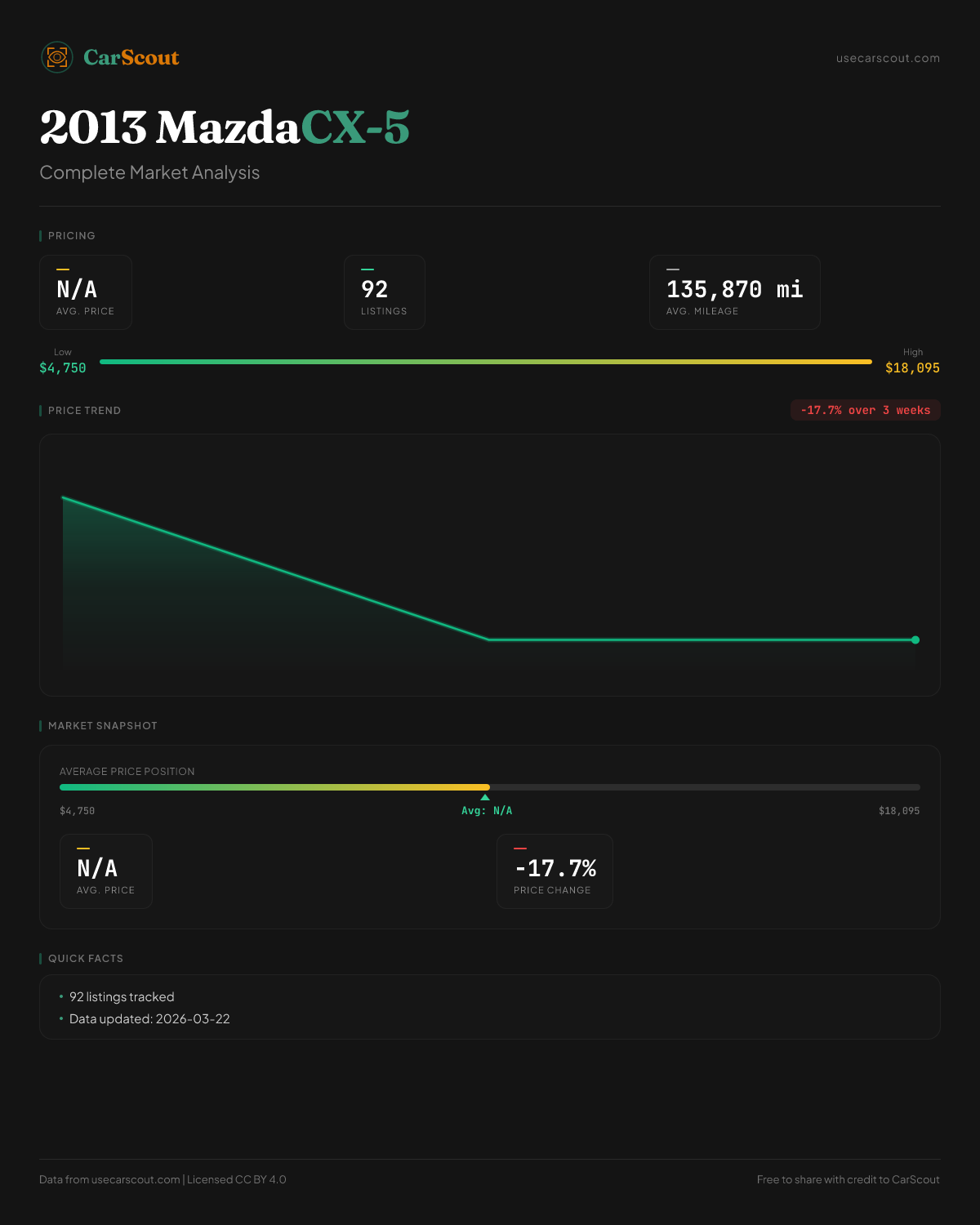 CarScout

usecarscout.com

2013 MazdaCX-5

Complete Market Analysis

PRICING

N/A
AVG. PRICE

92
LISTINGS

135,870 mi
AVG. MILEAGE

Low
$4,750

High
$18,095

PRICE TREND

-17.7% over 3 weeks

MARKET SNAPSHOT

AVERAGE PRICE POSITION

$4,750

Avg: N/A

$18,095

N/A
AVG. PRICE

-17.7%
PRICE CHANGE

QUICK FACTS

• 92 listings tracked
• Data updated: 2026-03-22

Data from usecarscout.com | Licensed CC BY 4.0

Free to share with credit to CarScout