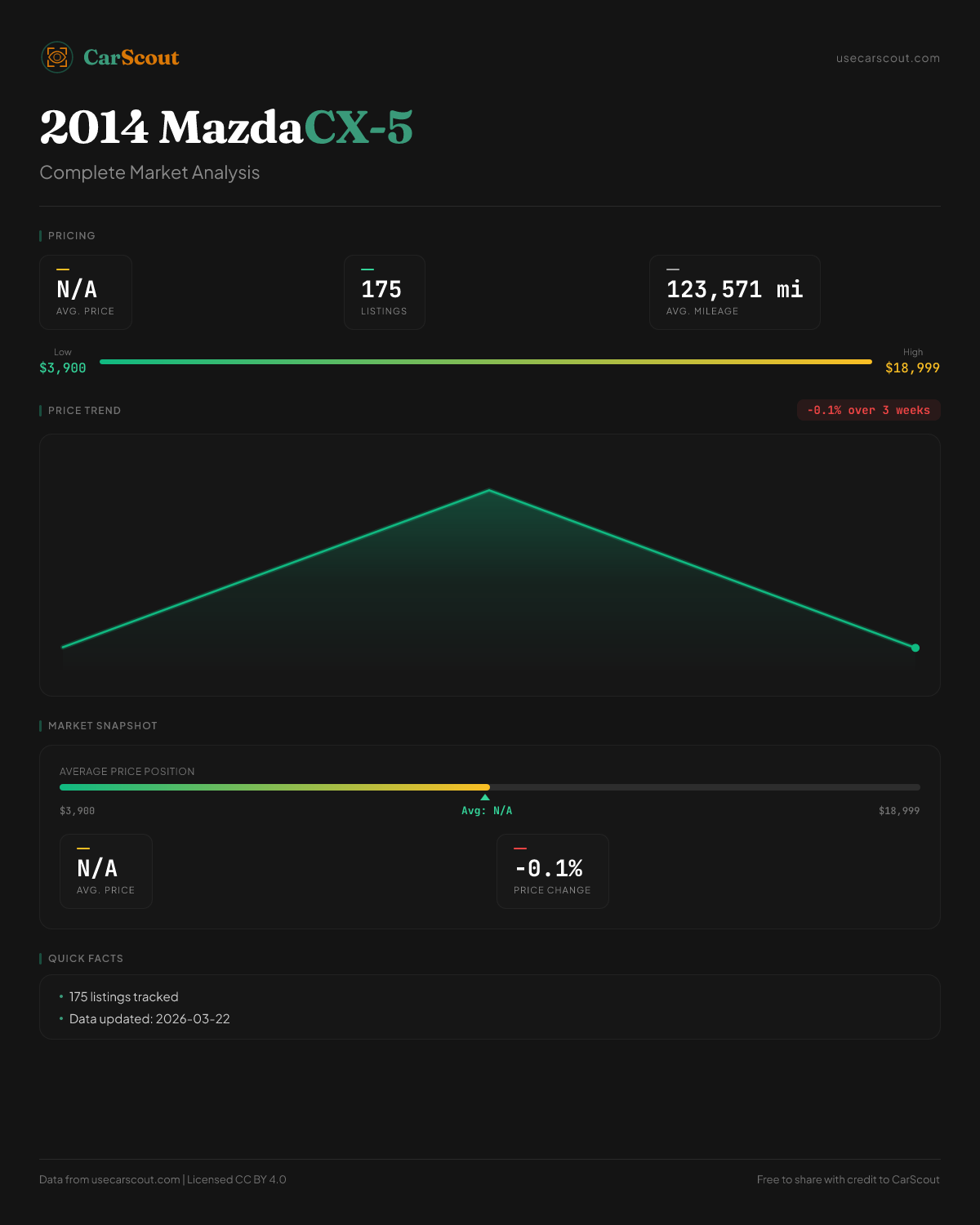 CarScout

usecarscout.com

2014 MazdaCX-5

Complete Market Analysis

PRICING

N/A
AVG. PRICE

175
LISTINGS

123,571 mi
AVG. MILEAGE

Low
$3,900

High
$18,999

PRICE TREND

-0.1% over 3 weeks

MARKET SNAPSHOT

AVERAGE PRICE POSITION

$3,900

Avg: N/A

$18,999

N/A
AVG. PRICE

-0.1%
PRICE CHANGE

QUICK FACTS

• 175 listings tracked
• Data updated: 2026-03-22

Data from usecarscout.com | Licensed CC BY 4.0

Free to share with credit to CarScout