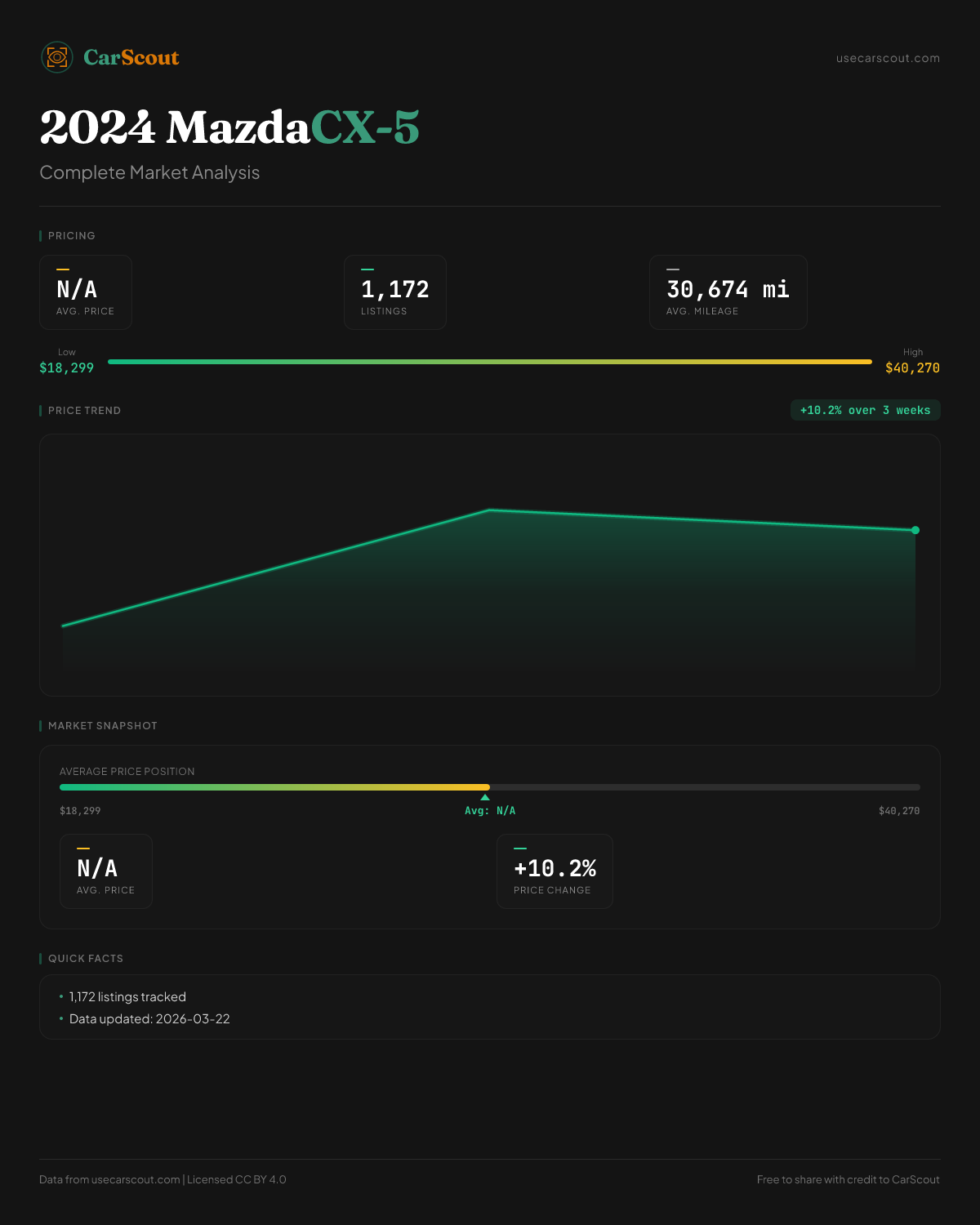 CarScout

usecarscout.com

2024 MazdaCX-5

Complete Market Analysis

PRICING

N/A
AVG. PRICE

1,172
LISTINGS

30,674 mi
AVG. MILEAGE

Low
$18,299

High
$40,270

PRICE TREND

+10.2% over 3 weeks

MARKET SNAPSHOT

AVERAGE PRICE POSITION

$18,299

Avg: N/A

$40,270

N/A
AVG. PRICE

+10.2%
PRICE CHANGE

QUICK FACTS

• 1,172 listings tracked
• Data updated: 2026-03-22

Data from usecarscout.com | Licensed CC BY 4.0

Free to share with credit to CarScout