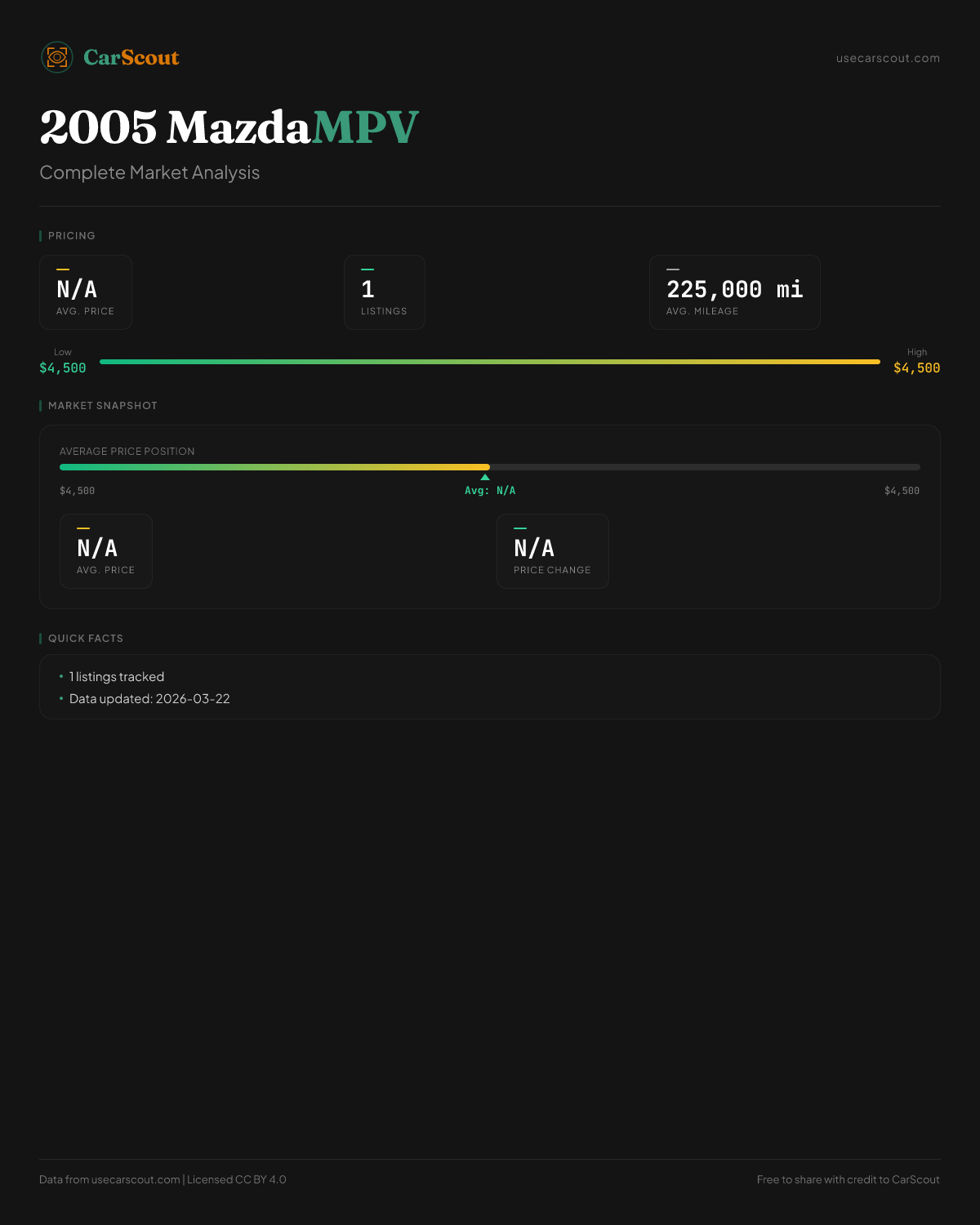 CarScout

usecarscout.com

2005 MazdaMPV

Complete Market Analysis

PRICING

N/A
AVG. PRICE

1
LISTINGS

225,000 mi
AVG. MILEAGE

Low
$4,500

High
$4,500

MARKET SNAPSHOT

AVERAGE PRICE POSITION

$4,500

Avg: N/A

$4,500

N/A
AVG. PRICE

N/A
PRICE CHANGE

QUICK FACTS

• 1 listings tracked
• Data updated: 2026-03-22

Data from usecarscout.com | Licensed CC BY 4.0

Free to share with credit to CarScout