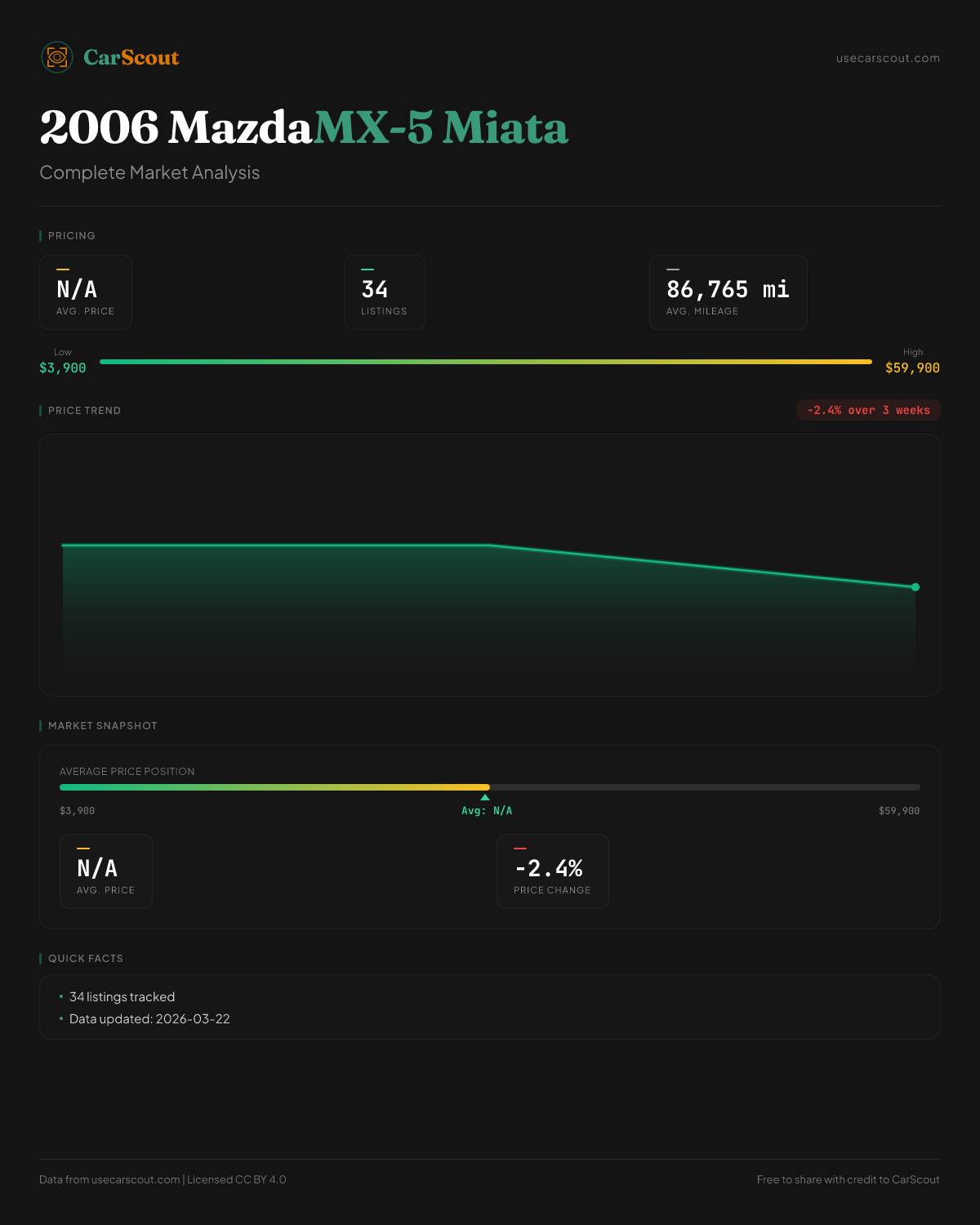 CarScout

usecarscout.com

2006 MazdaMX-5 Miata

Complete Market Analysis

PRICING

N/A
AVG. PRICE

34
LISTINGS

86,765 mi
AVG. MILEAGE

Low
$3,900

High
$59,900

PRICE TREND

-2.4% over 3 weeks

MARKET SNAPSHOT

AVERAGE PRICE POSITION

$3,900

Avg: N/A

$59,900

N/A
AVG. PRICE

-2.4%
PRICE CHANGE

QUICK FACTS

• 34 listings tracked
• Data updated: 2026-03-22

Data from usecarscout.com | Licensed CC BY 4.0

Free to share with credit to CarScout