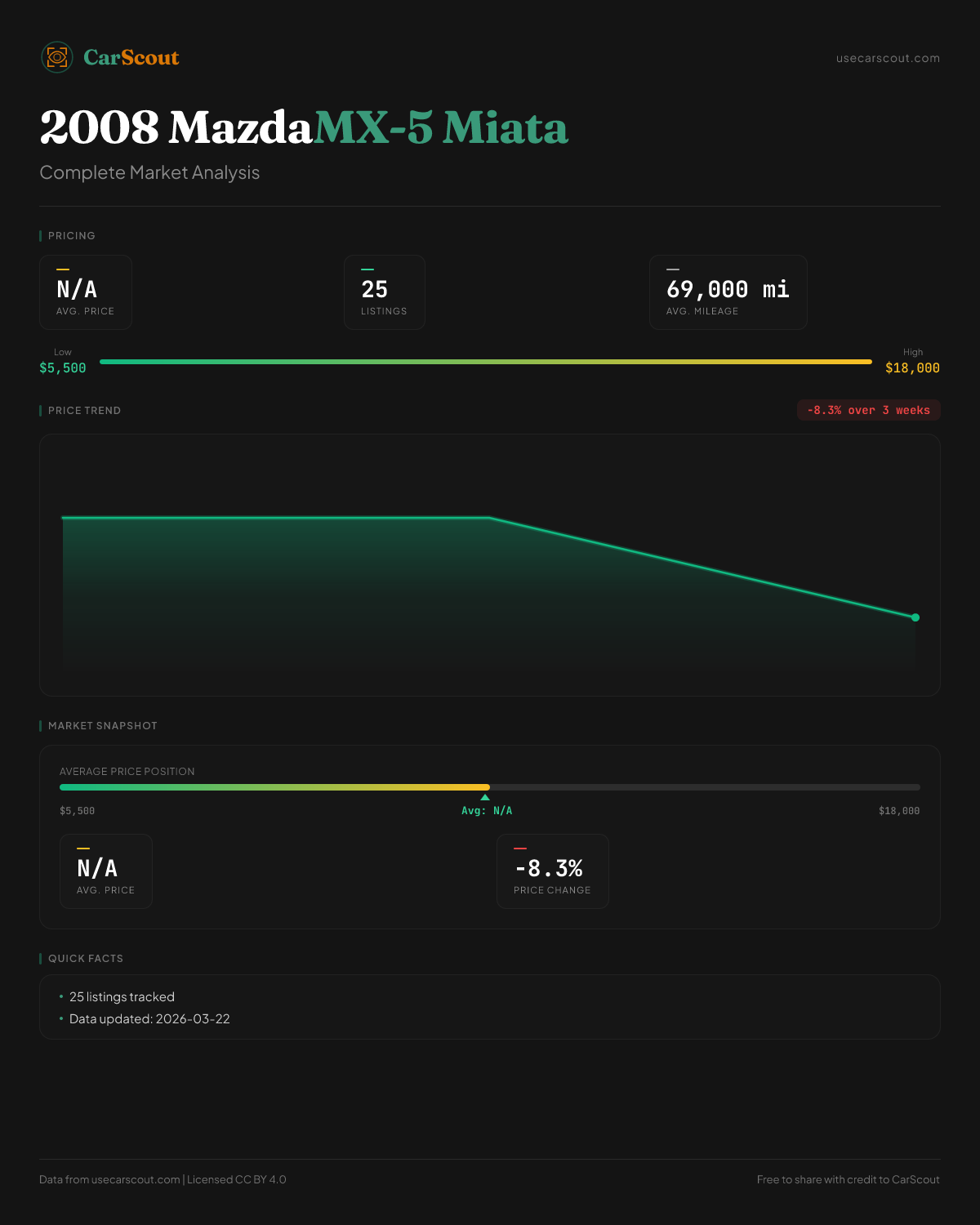 CarScout

usecarscout.com

2008 MazdaMX-5 Miata

Complete Market Analysis

PRICING

N/A
AVG. PRICE

25
LISTINGS

69,000 mi
AVG. MILEAGE

Low
$5,500

High
$18,000

PRICE TREND

-8.3% over 3 weeks

MARKET SNAPSHOT

AVERAGE PRICE POSITION

$5,500

Avg: N/A

$18,000

N/A
AVG. PRICE

-8.3%
PRICE CHANGE

QUICK FACTS

• 25 listings tracked
• Data updated: 2026-03-22

Data from usecarscout.com | Licensed CC BY 4.0

Free to share with credit to CarScout