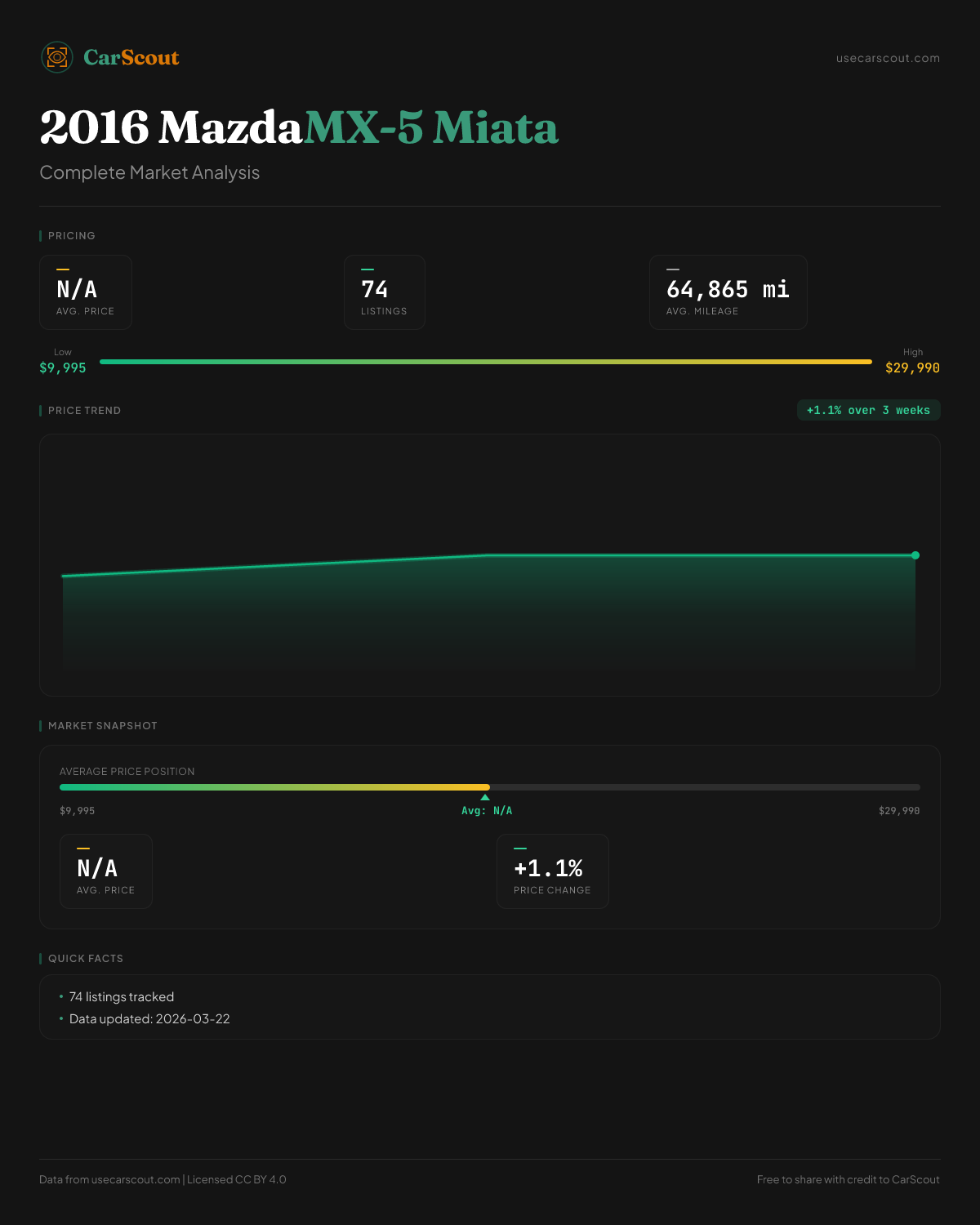 CarScout

usecarscout.com

2016 MazdaMX-5 Miata

Complete Market Analysis

PRICING

N/A
AVG. PRICE

74
LISTINGS

64,865 mi
AVG. MILEAGE

Low
$9,995

High
$29,990

PRICE TREND

+1.1% over 3 weeks

MARKET SNAPSHOT

AVERAGE PRICE POSITION

$9,995

Avg: N/A

$29,990

N/A
AVG. PRICE

+1.1%
PRICE CHANGE

QUICK FACTS

• 74 listings tracked
• Data updated: 2026-03-22

Data from usecarscout.com | Licensed CC BY 4.0

Free to share with credit to CarScout