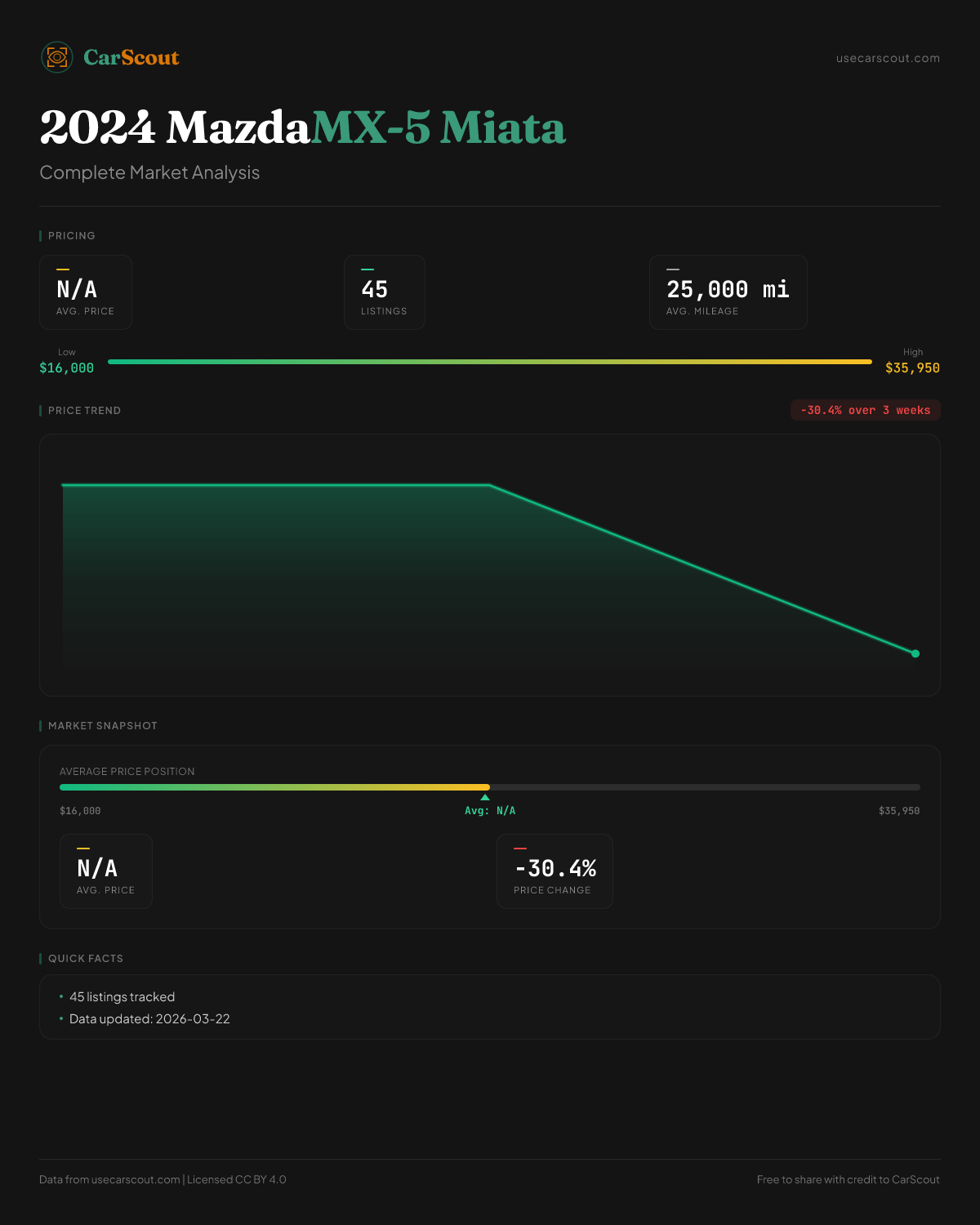 CarScout

usecarscout.com

2024 MazdaMX-5 Miata

Complete Market Analysis

PRICING

N/A
AVG. PRICE

45
LISTINGS

25,000 mi
AVG. MILEAGE

Low
$16,000

High
$35,950

PRICE TREND

-30.4% over 3 weeks

MARKET SNAPSHOT

AVERAGE PRICE POSITION

$16,000

Avg: N/A

$35,950

N/A
AVG. PRICE

-30.4%
PRICE CHANGE

QUICK FACTS

• 45 listings tracked
• Data updated: 2026-03-22

Data from usecarscout.com | Licensed CC BY 4.0

Free to share with credit to CarScout