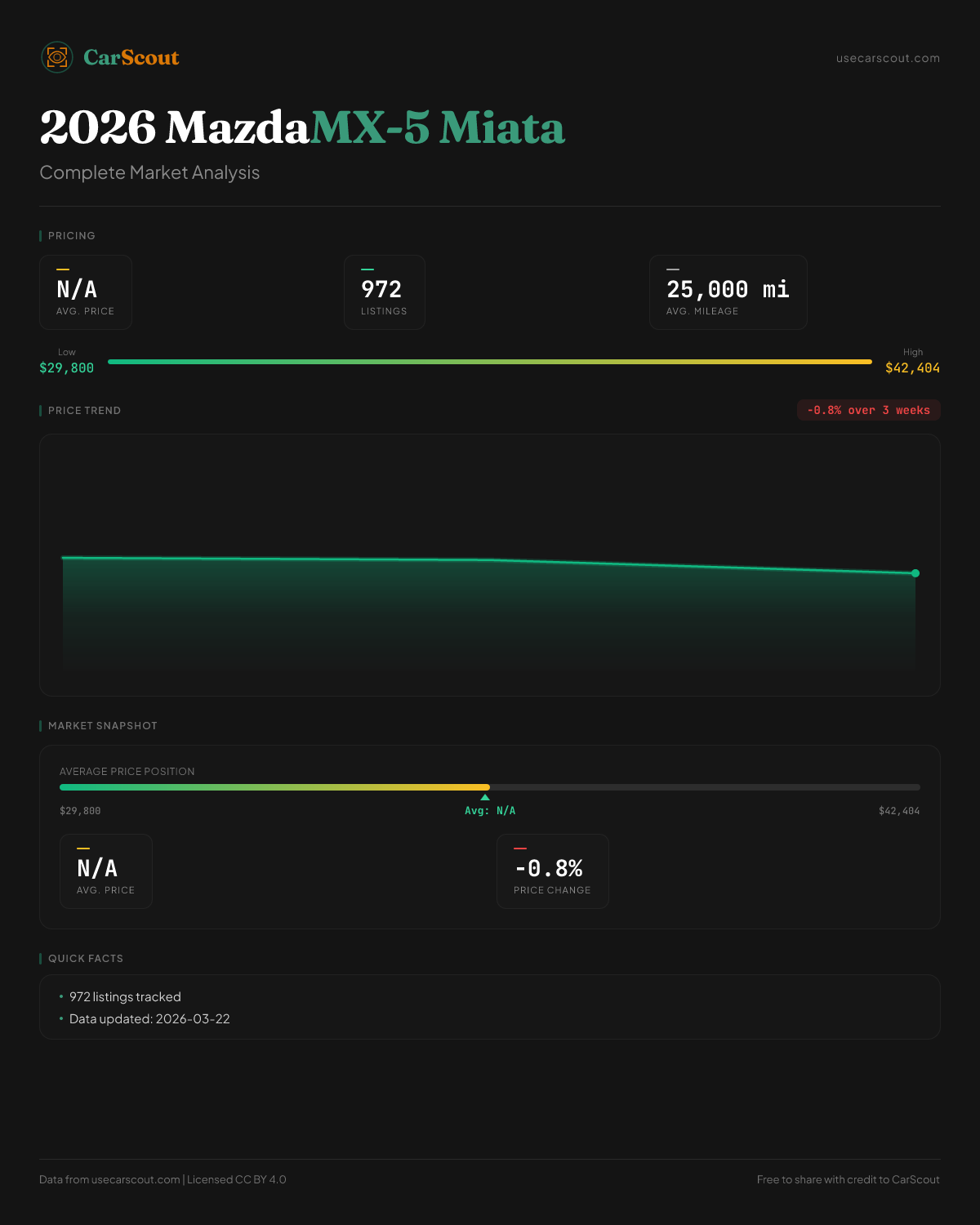 CarScout

usecarscout.com

2026 MazdaMX-5 Miata

Complete Market Analysis

PRICING

N/A
AVG. PRICE

972
LISTINGS

25,000 mi
AVG. MILEAGE

Low
$29,800

High
$42,404

PRICE TREND

-0.8% over 3 weeks

MARKET SNAPSHOT

AVERAGE PRICE POSITION

$29,800

Avg: N/A

$42,404

N/A
AVG. PRICE

-0.8%
PRICE CHANGE

QUICK FACTS

• 972 listings tracked
• Data updated: 2026-03-22

Data from usecarscout.com | Licensed CC BY 4.0

Free to share with credit to CarScout