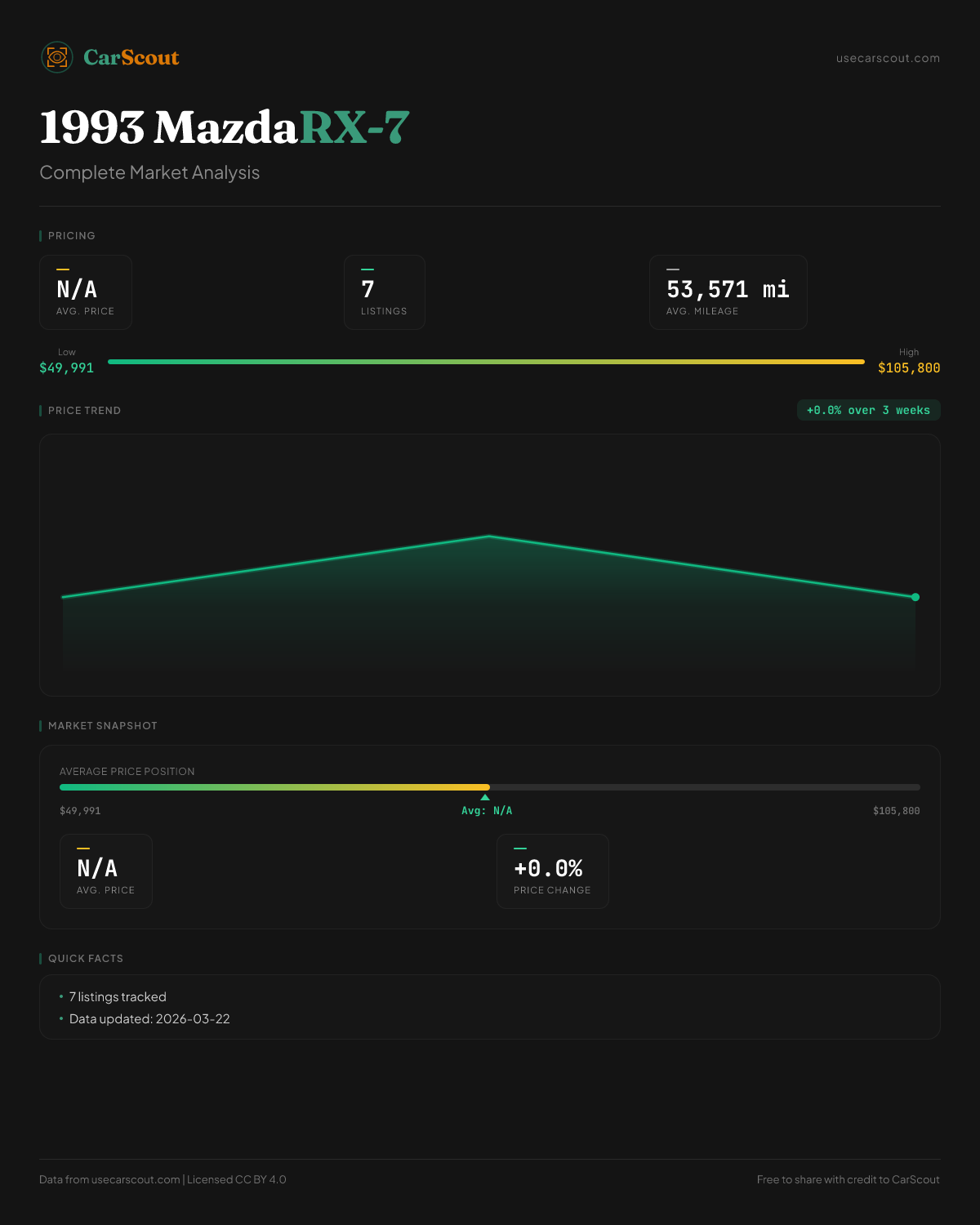 CarScout

usecarscout.com

1993 MazdaRX-7

Complete Market Analysis

PRICING

N/A
AVG. PRICE

7
LISTINGS

53,571 mi
AVG. MILEAGE

Low
$49,991

High
$105,800

PRICE TREND

+0.0% over 3 weeks

MARKET SNAPSHOT

AVERAGE PRICE POSITION

$49,991

Avg: N/A

$105,800

N/A
AVG. PRICE

+0.0%
PRICE CHANGE

QUICK FACTS

• 7 listings tracked
• Data updated: 2026-03-22

Data from usecarscout.com | Licensed CC BY 4.0

Free to share with credit to CarScout