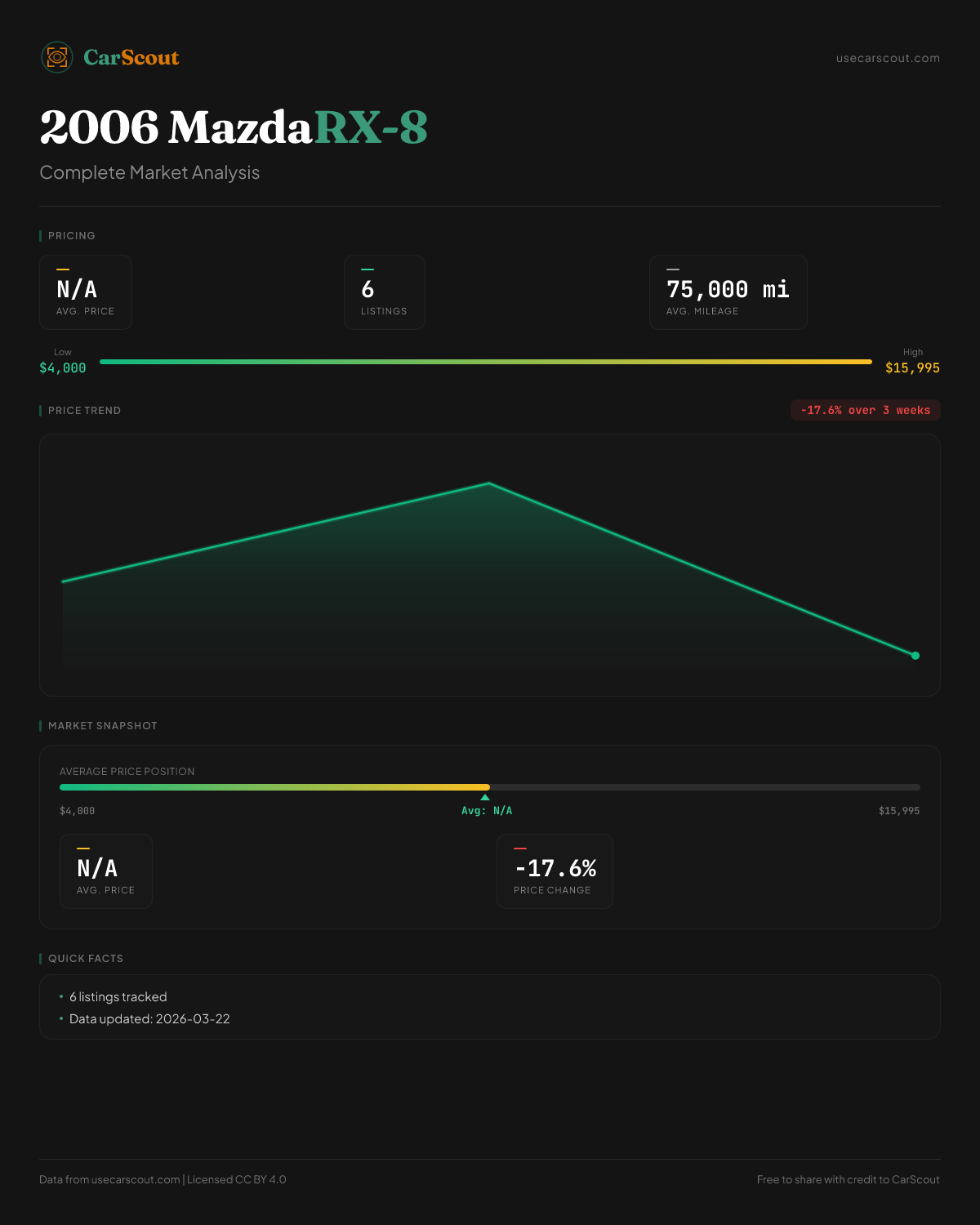 CarScout

usecarscout.com

2006 Mazda RX-8

Complete Market Analysis

PRICING

N/A
AVG. PRICE

6
LISTINGS

75,000 mi
AVG. MILEAGE

Low
$4,000

High
$15,995

PRICE TREND

-17.6% over 3 weeks

MARKET SNAPSHOT

AVERAGE PRICE POSITION

$4,000

Avg: N/A

$15,995

N/A
AVG. PRICE

-17.6%
PRICE CHANGE

QUICK FACTS

• 6 listings tracked
• Data updated: 2026-03-22

Data from usecarscout.com | Licensed CC BY 4.0

Free to share with credit to CarScout