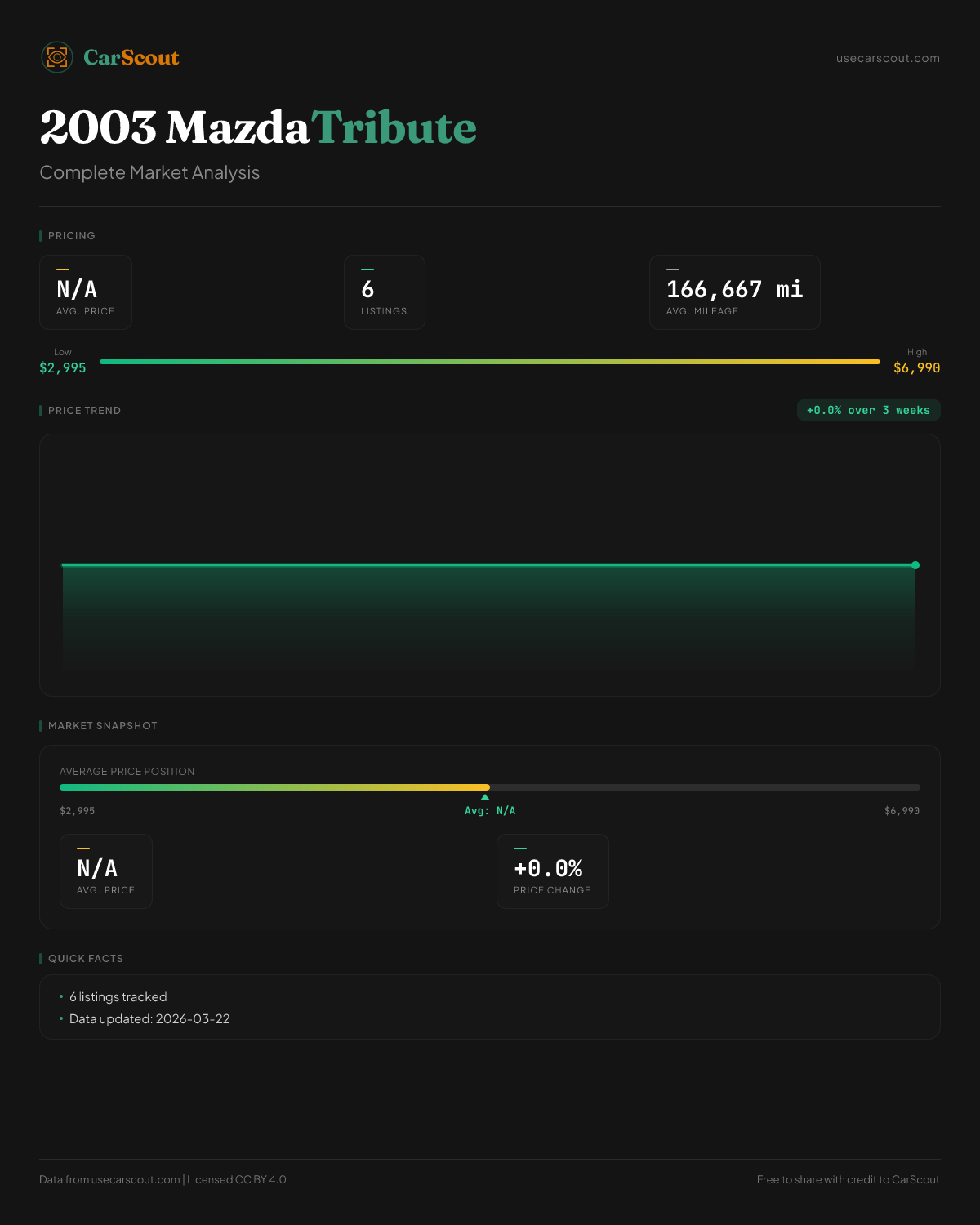 CarScout

usecarscout.com

2003 Mazda Tribute

Complete Market Analysis

PRICING

N/A
AVG. PRICE

6
LISTINGS

166,667 mi
AVG. MILEAGE

Low
$2,995

High
$6,990

PRICE TREND

+0.0% over 3 weeks

MARKET SNAPSHOT

AVERAGE PRICE POSITION

$2,995

Avg: N/A

$6,990

N/A
AVG. PRICE

+0.0%
PRICE CHANGE

QUICK FACTS

• 6 listings tracked
• Data updated: 2026-03-22

Data from usecarscout.com | Licensed CC BY 4.0

Free to share with credit to CarScout