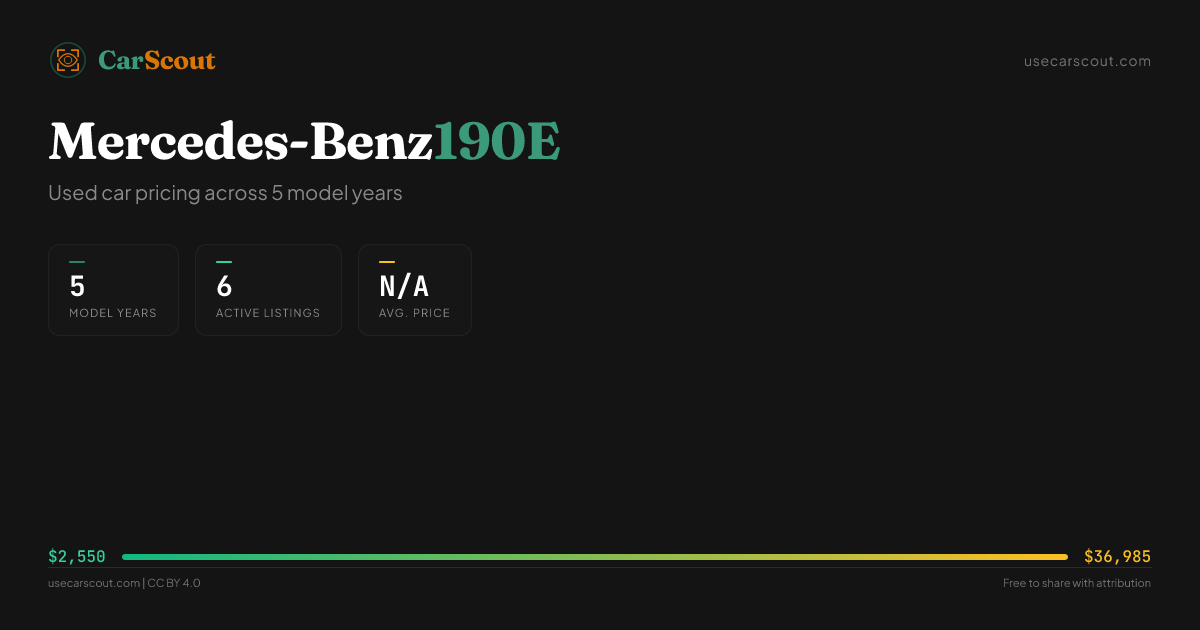 CarScout

usecarscout.com

Mercedes-Benz190E

Used car pricing across 5 model years

5
MODEL YEARS

6
ACTIVE LISTINGS

N/A
AVG. PRICE

$2,550

$36,985

usecarscout.com | CC BY 4.0

Free to share with attribution