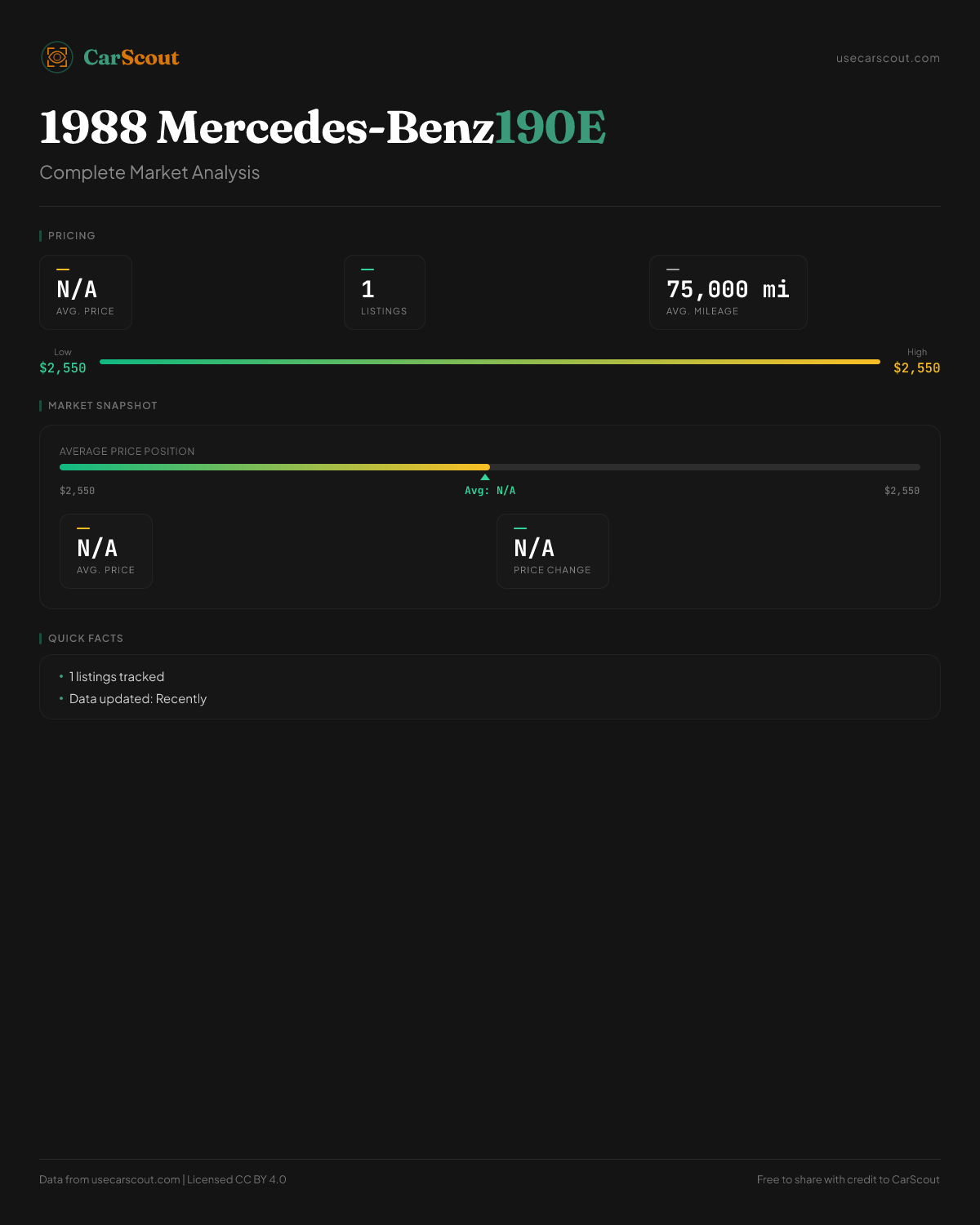 CarScout

usecarscout.com

1988 Mercedes-Benz190E

Complete Market Analysis

PRICING

N/A
AVG. PRICE

1
LISTINGS

75,000 mi
AVG. MILEAGE

Low
$2,550

High
$2,550

MARKET SNAPSHOT

AVERAGE PRICE POSITION

$2,550

Avg: N/A

$2,550

N/A
AVG. PRICE

N/A
PRICE CHANGE

QUICK FACTS

• 1 listings tracked
• Data updated: Recently

Data from usecarscout.com | Licensed CC BY 4.0

Free to share with credit to CarScout