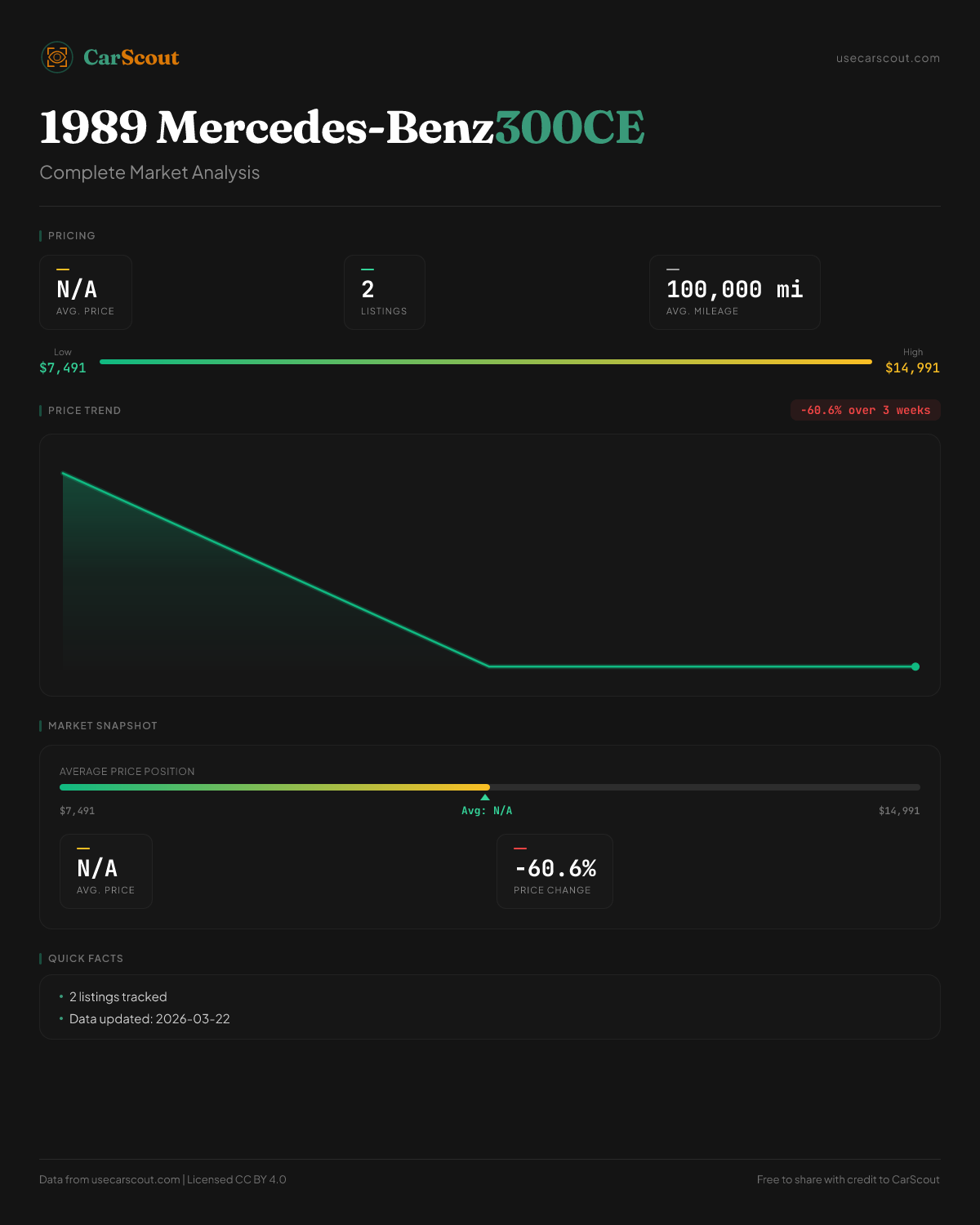 CarScout

usecarscout.com

1989 Mercedes-Benz300CE

Complete Market Analysis

PRICING

N/A
AVG. PRICE

2
LISTINGS

100,000 mi
AVG. MILEAGE

Low
$7,491

High
$14,991

PRICE TREND

-60.6% over 3 weeks

MARKET SNAPSHOT

AVERAGE PRICE POSITION

$7,491

Avg: N/A

$14,991

N/A
AVG. PRICE

-60.6%
PRICE CHANGE

QUICK FACTS

• 2 listings tracked
• Data updated: 2026-03-22

Data from usecarscout.com | Licensed CC BY 4.0

Free to share with credit to CarScout