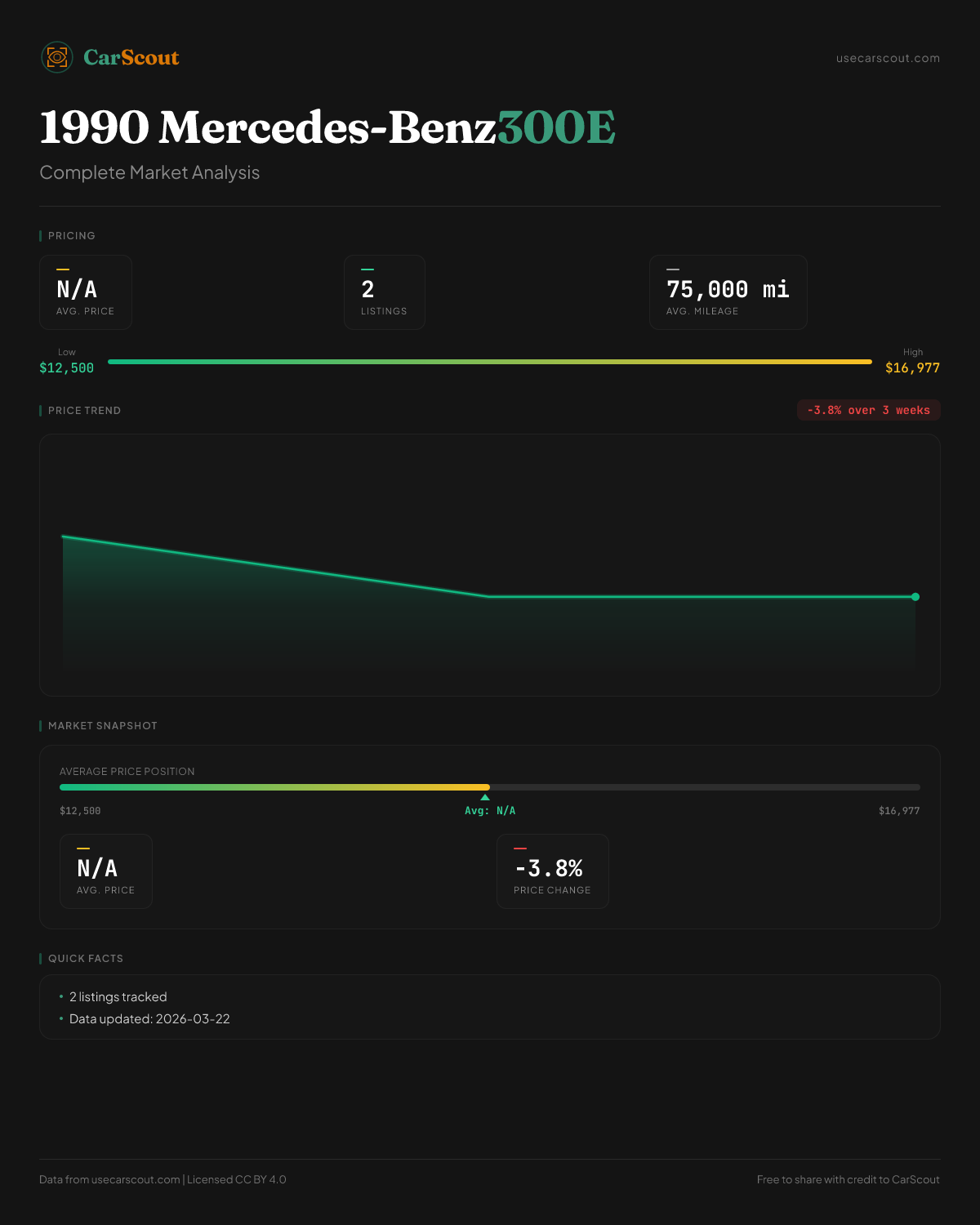 CarScout

usecarscout.com

1990 Mercedes-Benz300E

Complete Market Analysis

PRICING

N/A
AVG. PRICE

2
LISTINGS

75,000 mi
AVG. MILEAGE

Low
$12,500

High
$16,977

PRICE TREND

-3.8% over 3 weeks

MARKET SNAPSHOT

AVERAGE PRICE POSITION

$12,500

Avg: N/A

$16,977

N/A
AVG. PRICE

-3.8%
PRICE CHANGE

QUICK FACTS

• 2 listings tracked
• Data updated: 2026-03-22

Data from usecarscout.com | Licensed CC BY 4.0

Free to share with credit to CarScout