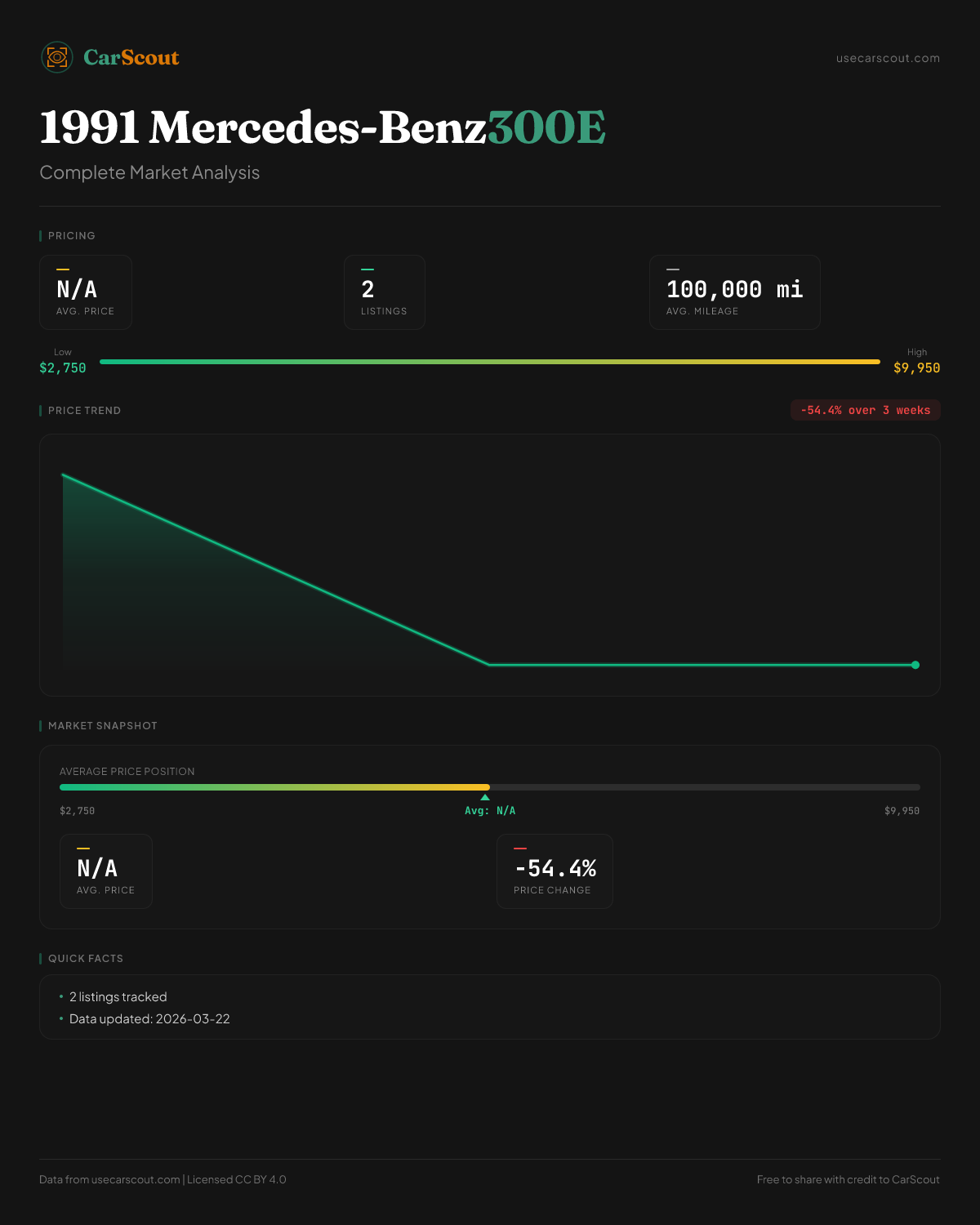 CarScout

usecarscout.com

1991 Mercedes-Benz300E

Complete Market Analysis

PRICING

N/A
AVG. PRICE

2
LISTINGS

100,000 mi
AVG. MILEAGE

Low
$2,750

High
$9,950

PRICE TREND

-54.4% over 3 weeks

MARKET SNAPSHOT

AVERAGE PRICE POSITION

$2,750

Avg: N/A

$9,950

N/A
AVG. PRICE

-54.4%
PRICE CHANGE

QUICK FACTS

• 2 listings tracked
• Data updated: 2026-03-22

Data from usecarscout.com | Licensed CC BY 4.0

Free to share with credit to CarScout