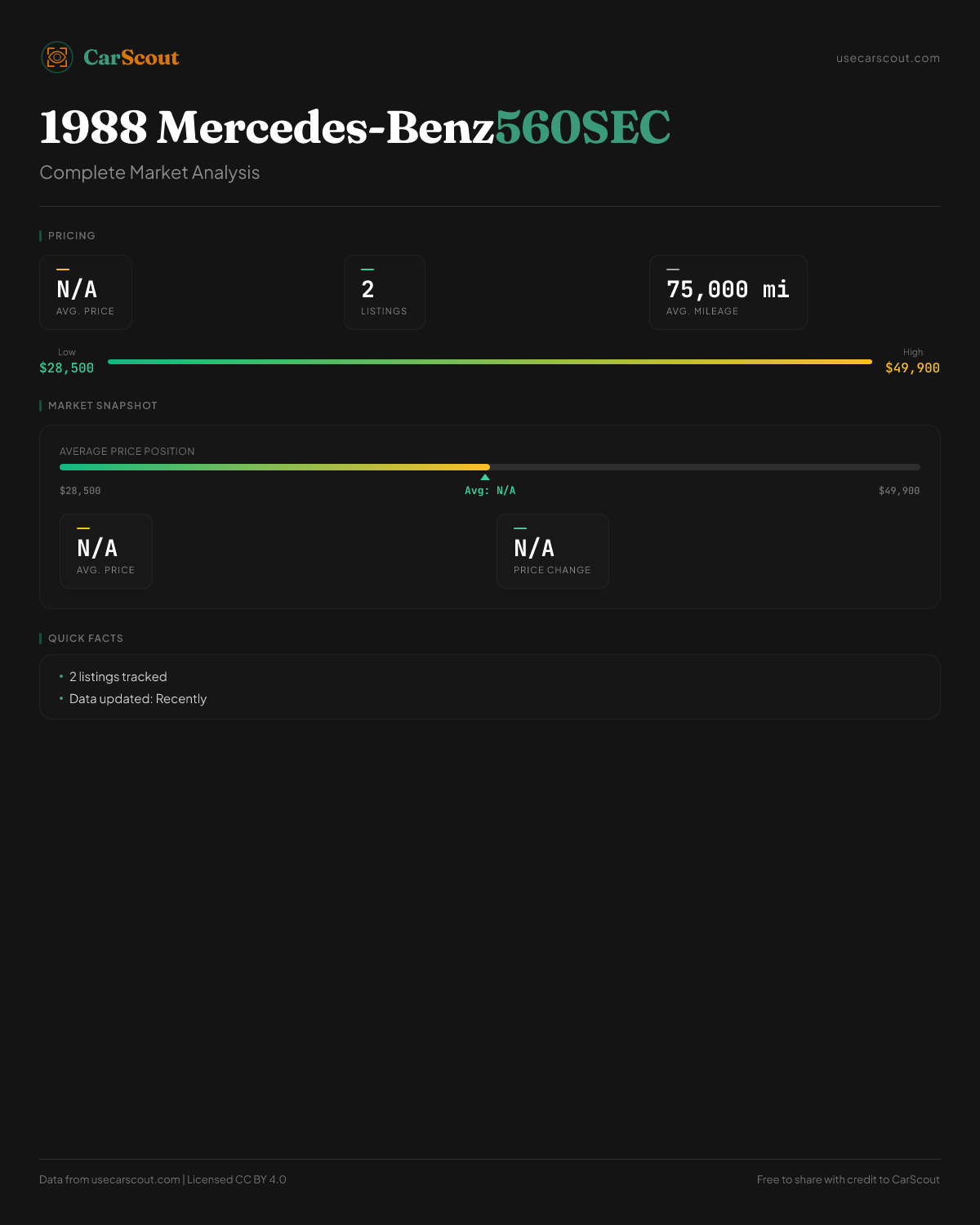 CarScout

usecarscout.com

1988 Mercedes-Benz560SEC

Complete Market Analysis

PRICING

N/A
AVG. PRICE

2
LISTINGS

75,000 mi
AVG. MILEAGE

Low
$28,500

High
$49,900

MARKET SNAPSHOT

AVERAGE PRICE POSITION

$28,500

Avg: N/A

$49,900

N/A
AVG. PRICE

N/A
PRICE CHANGE

QUICK FACTS

• 2 listings tracked
• Data updated: Recently

Data from usecarscout.com | Licensed CC BY 4.0

Free to share with credit to CarScout