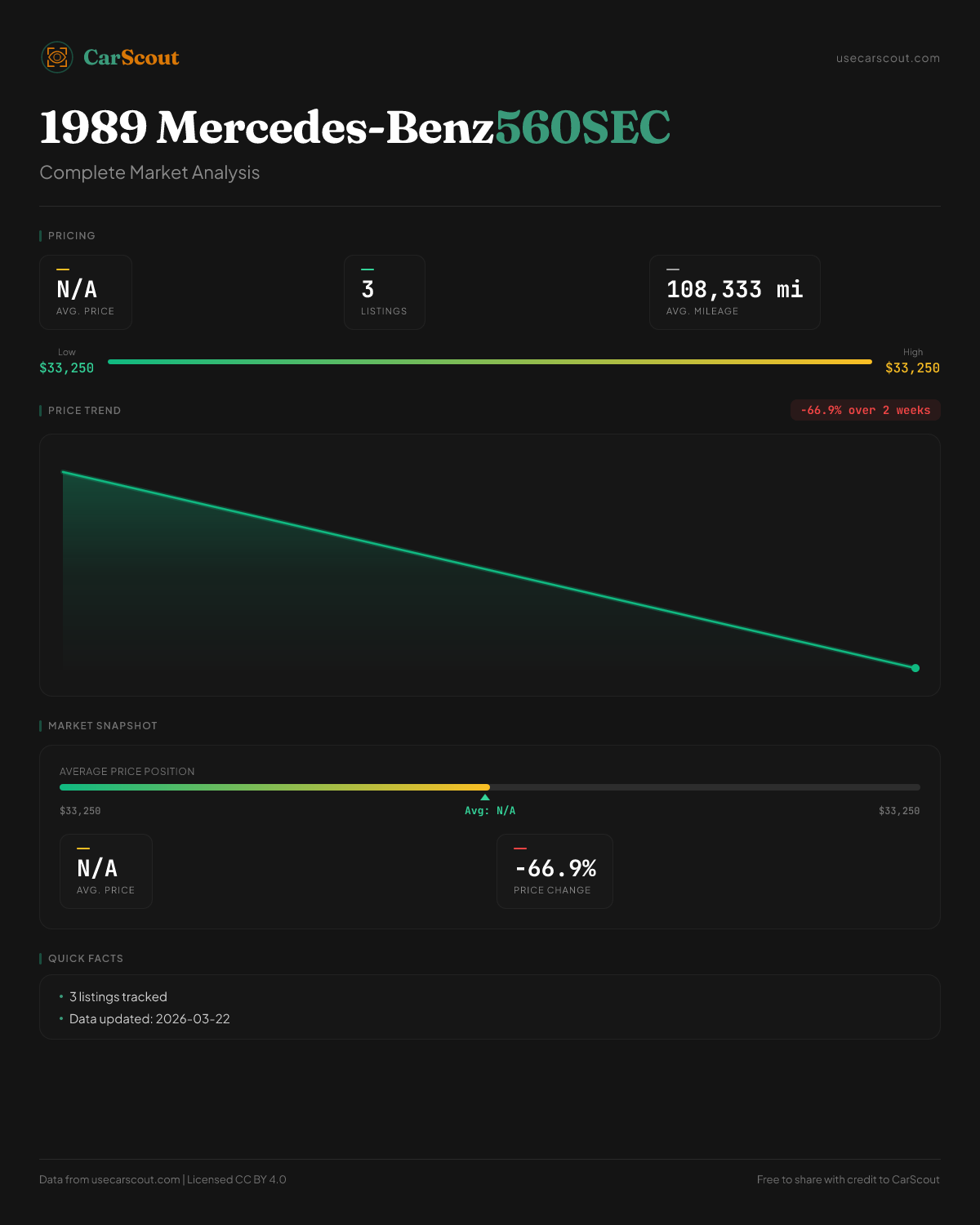 CarScout

usecarscout.com

1989 Mercedes-Benz560SEC

Complete Market Analysis

PRICING

N/A
AVG. PRICE

3
LISTINGS

108,333 mi
AVG. MILEAGE

Low
$33,250

High
$33,250

PRICE TREND

-66.9% over 2 weeks

MARKET SNAPSHOT

AVERAGE PRICE POSITION

$33,250

Avg: N/A

$33,250

N/A
AVG. PRICE

-66.9%
PRICE CHANGE

QUICK FACTS

• 3 listings tracked
• Data updated: 2026-03-22

Data from usecarscout.com | Licensed CC BY 4.0

Free to share with credit to CarScout