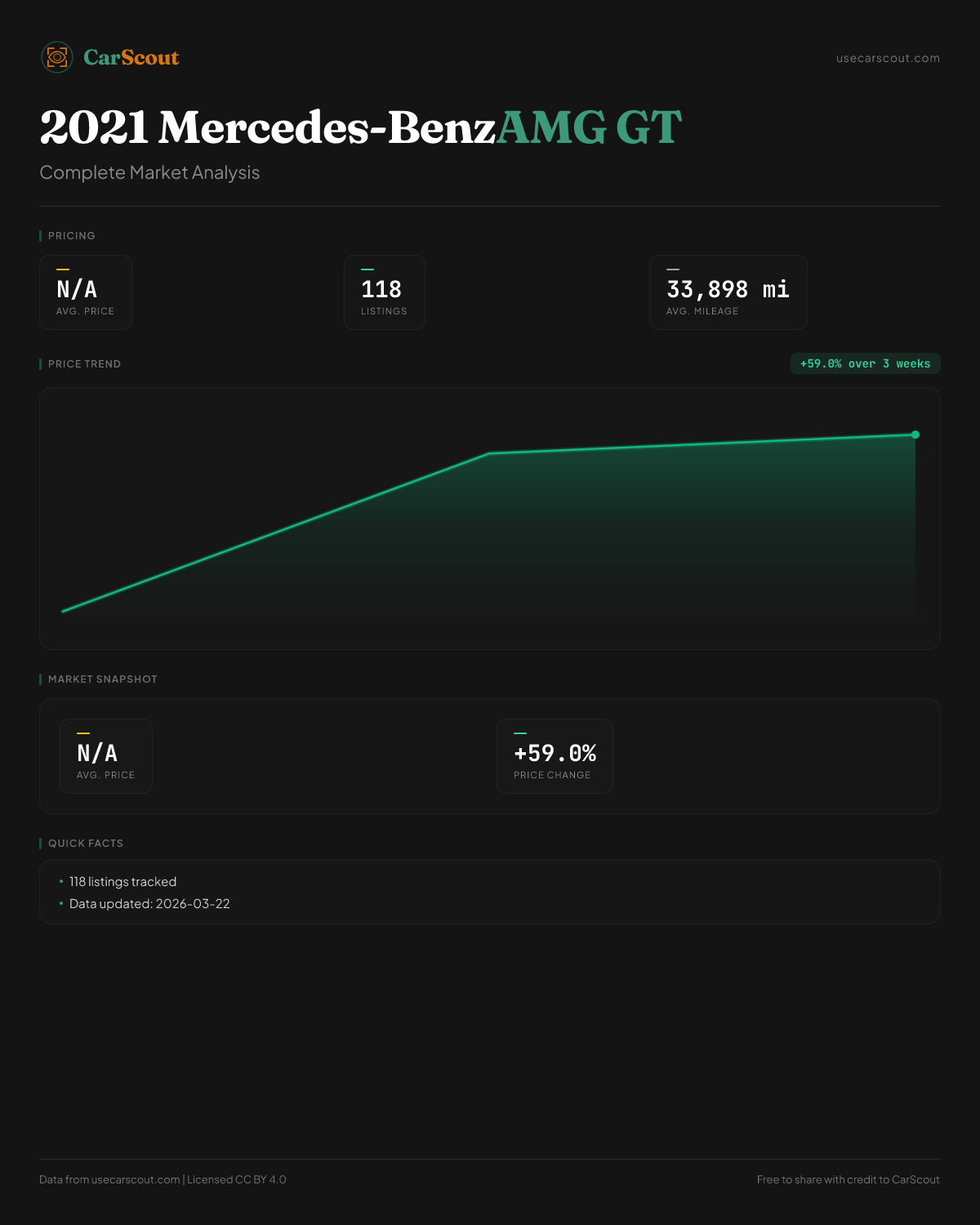 CarScout

usecarscout.com

2021 Mercedes-BenzAMG GT

Complete Market Analysis

PRICING

N/A
AVG. PRICE

118
LISTINGS

33,898 mi
AVG. MILEAGE

PRICE TREND

+59.0% over 3 weeks

MARKET SNAPSHOT

N/A
AVG. PRICE

+59.0%
PRICE CHANGE

QUICK FACTS

• 118 listings tracked
• Data updated: 2026-03-22

Data from usecarscout.com | Licensed CC BY 4.0

Free to share with credit to CarScout