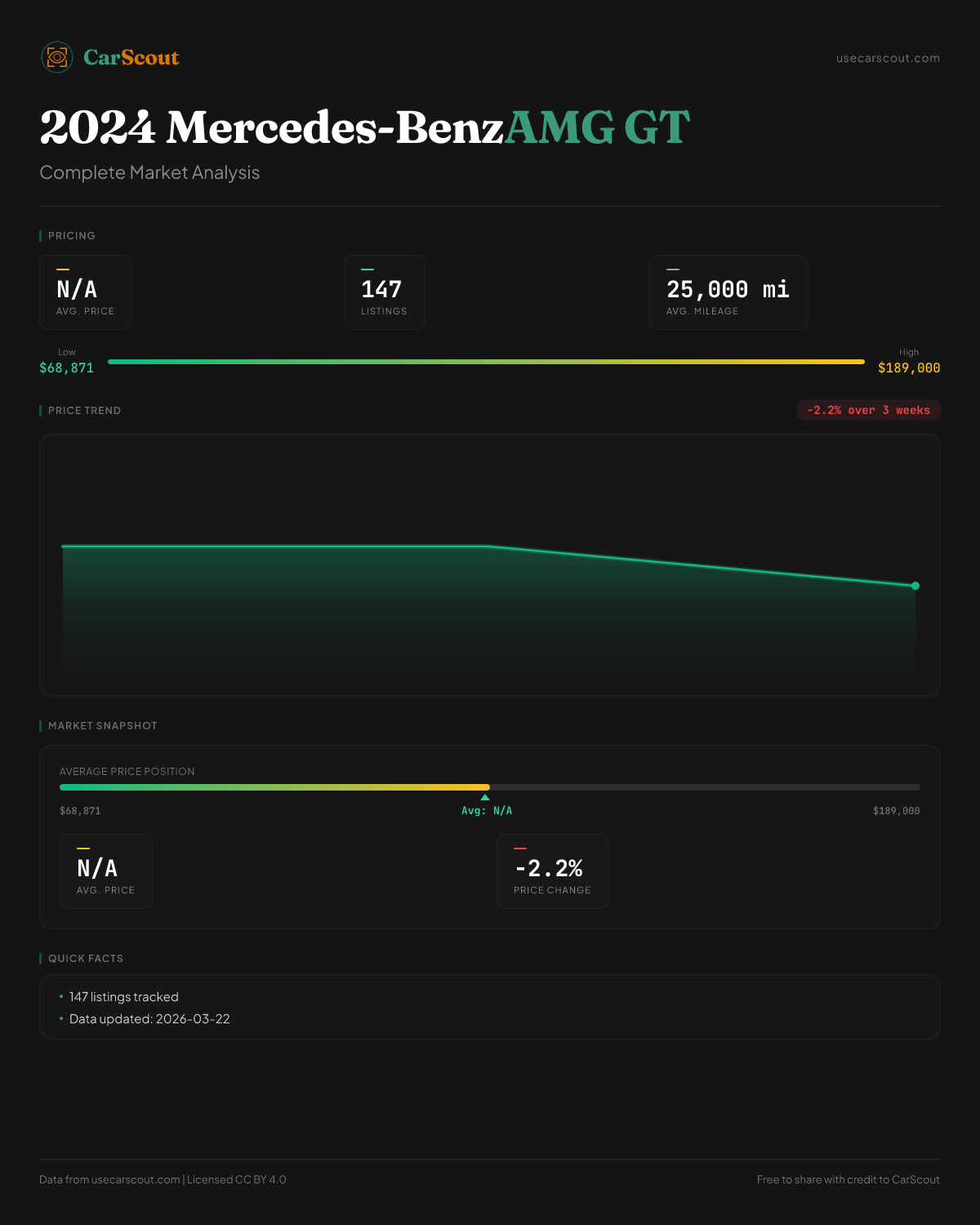 CarScout

usecarscout.com

2024 Mercedes-BenzAMG GT

Complete Market Analysis

PRICING

N/A
AVG. PRICE

147
LISTINGS

25,000 mi
AVG. MILEAGE

Low
$68,871

High
$189,000

PRICE TREND

-2.2% over 3 weeks

MARKET SNAPSHOT

AVERAGE PRICE POSITION

$68,871

Avg: N/A

$189,000

N/A
AVG. PRICE

-2.2%
PRICE CHANGE

QUICK FACTS

• 147 listings tracked
• Data updated: 2026-03-22

Data from usecarscout.com | Licensed CC BY 4.0

Free to share with credit to CarScout