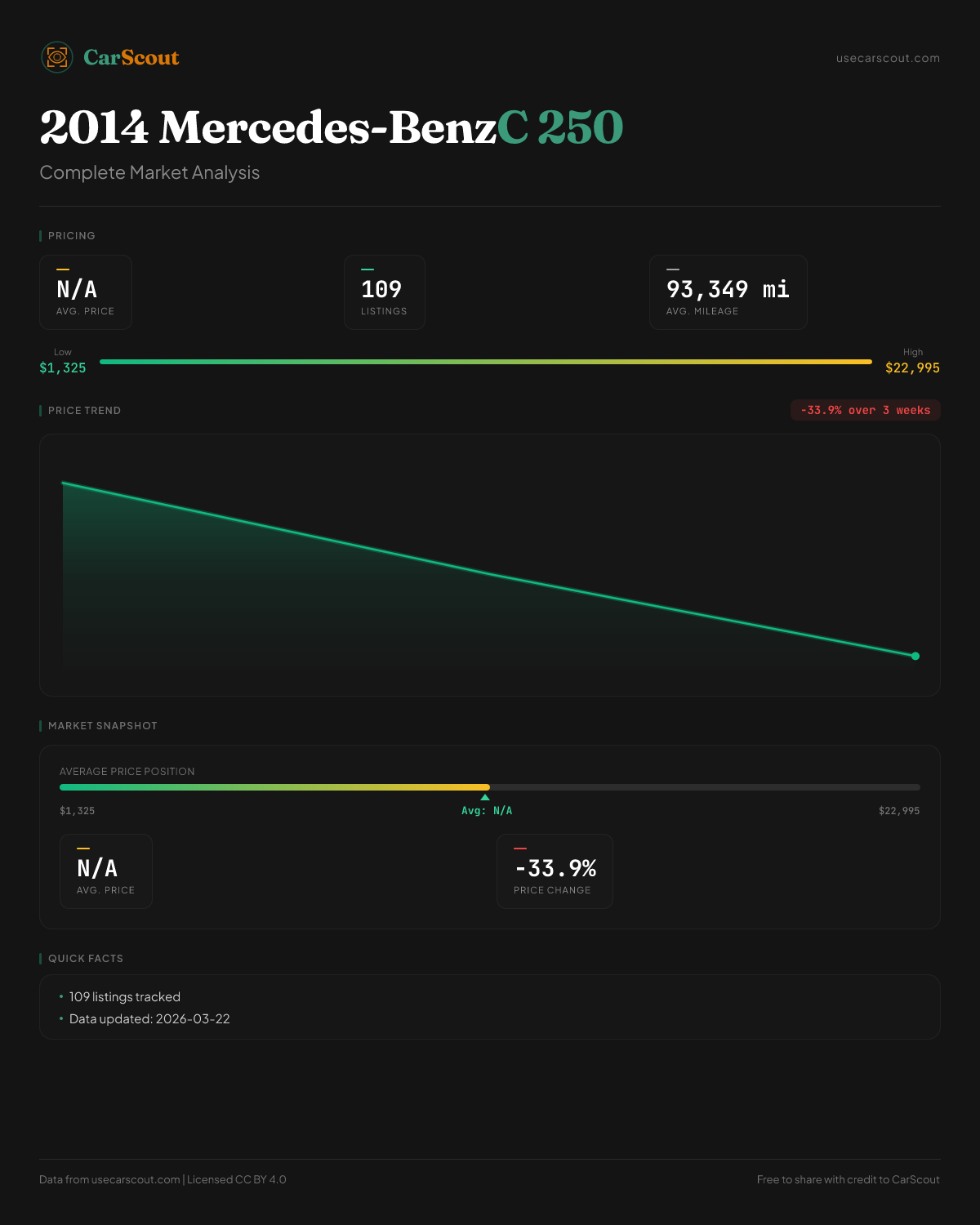 CarScout

usecarscout.com

2014 Mercedes-BenzC 250

Complete Market Analysis

PRICING

N/A
AVG. PRICE

109
LISTINGS

93,349 mi
AVG. MILEAGE

Low
$1,325

High
$22,995

PRICE TREND

-33.9% over 3 weeks

MARKET SNAPSHOT

AVERAGE PRICE POSITION

$1,325

Avg: N/A

$22,995

N/A
AVG. PRICE

-33.9%
PRICE CHANGE

QUICK FACTS

• 109 listings tracked
• Data updated: 2026-03-22

Data from usecarscout.com | Licensed CC BY 4.0

Free to share with credit to CarScout