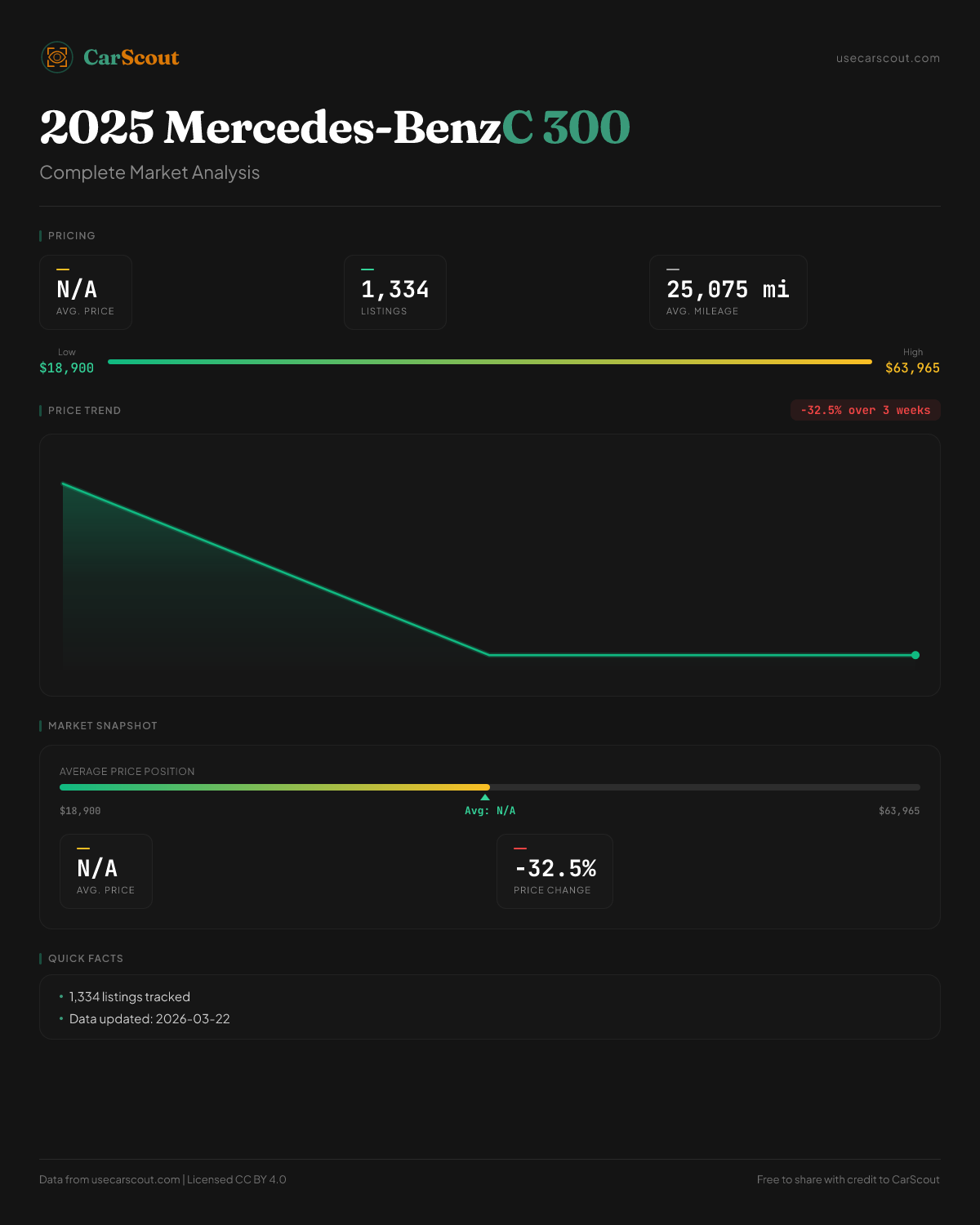 CarScout

usecarscout.com

2025 Mercedes-BenzC 300

Complete Market Analysis

PRICING

N/A
AVG. PRICE

1,334
LISTINGS

25,075 mi
AVG. MILEAGE

Low
$18,900

High
$63,965

PRICE TREND

-32.5% over 3 weeks

MARKET SNAPSHOT

AVERAGE PRICE POSITION

$18,900

Avg: N/A

$63,965

N/A
AVG. PRICE

-32.5%
PRICE CHANGE

QUICK FACTS

• 1,334 listings tracked
• Data updated: 2026-03-22

Data from usecarscout.com | Licensed CC BY 4.0

Free to share with credit to CarScout