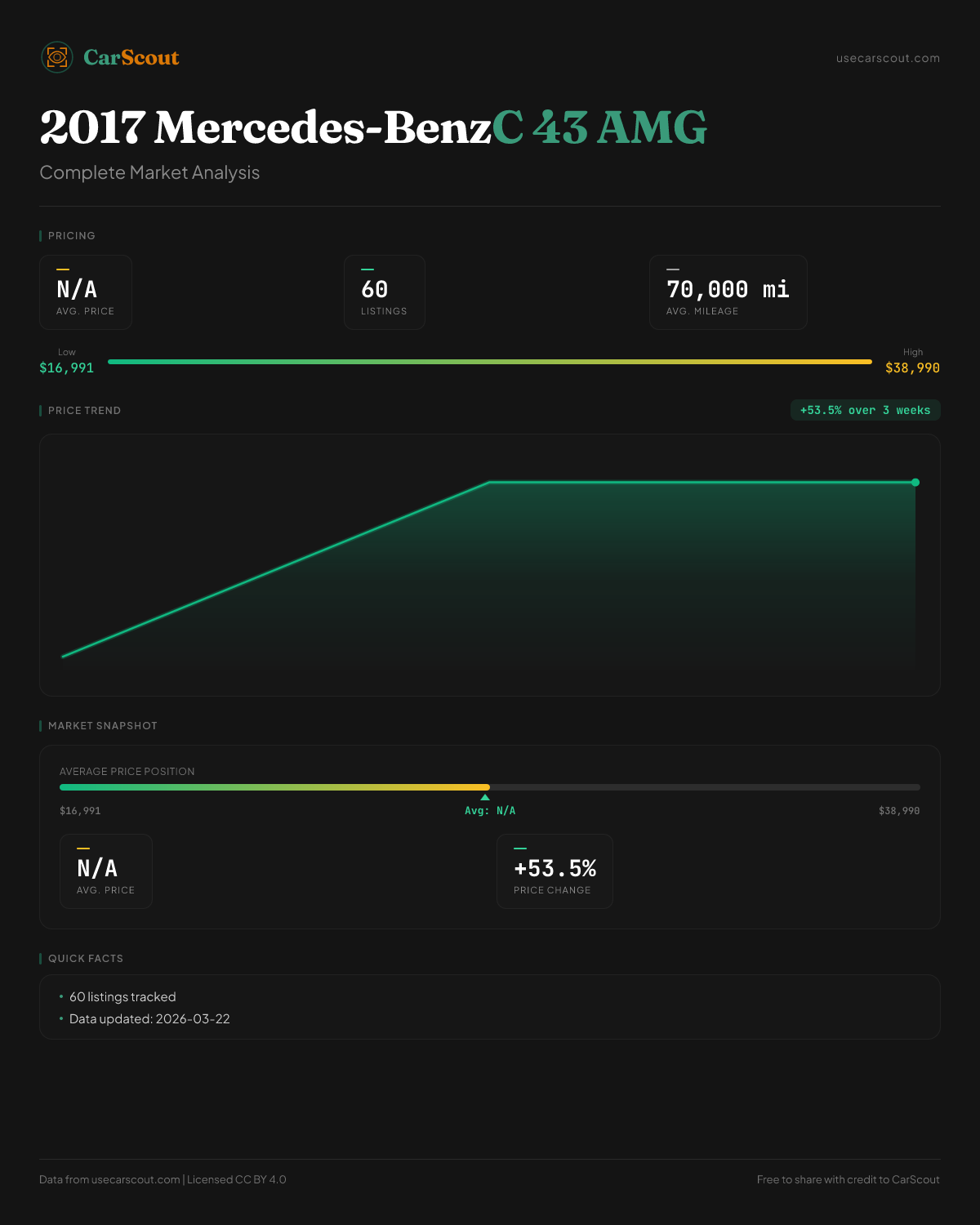 CarScout

usecarscout.com

2017 Mercedes-BenzC 43 AMG

Complete Market Analysis

PRICING

N/A
AVG. PRICE

60
LISTINGS

70,000 mi
AVG. MILEAGE

Low
$16,991

High
$38,990

PRICE TREND

+53.5% over 3 weeks

MARKET SNAPSHOT

AVERAGE PRICE POSITION

$16,991

Avg: N/A

$38,990

N/A
AVG. PRICE

+53.5%
PRICE CHANGE

QUICK FACTS

• 60 listings tracked
• Data updated: 2026-03-22

Data from usecarscout.com | Licensed CC BY 4.0

Free to share with credit to CarScout