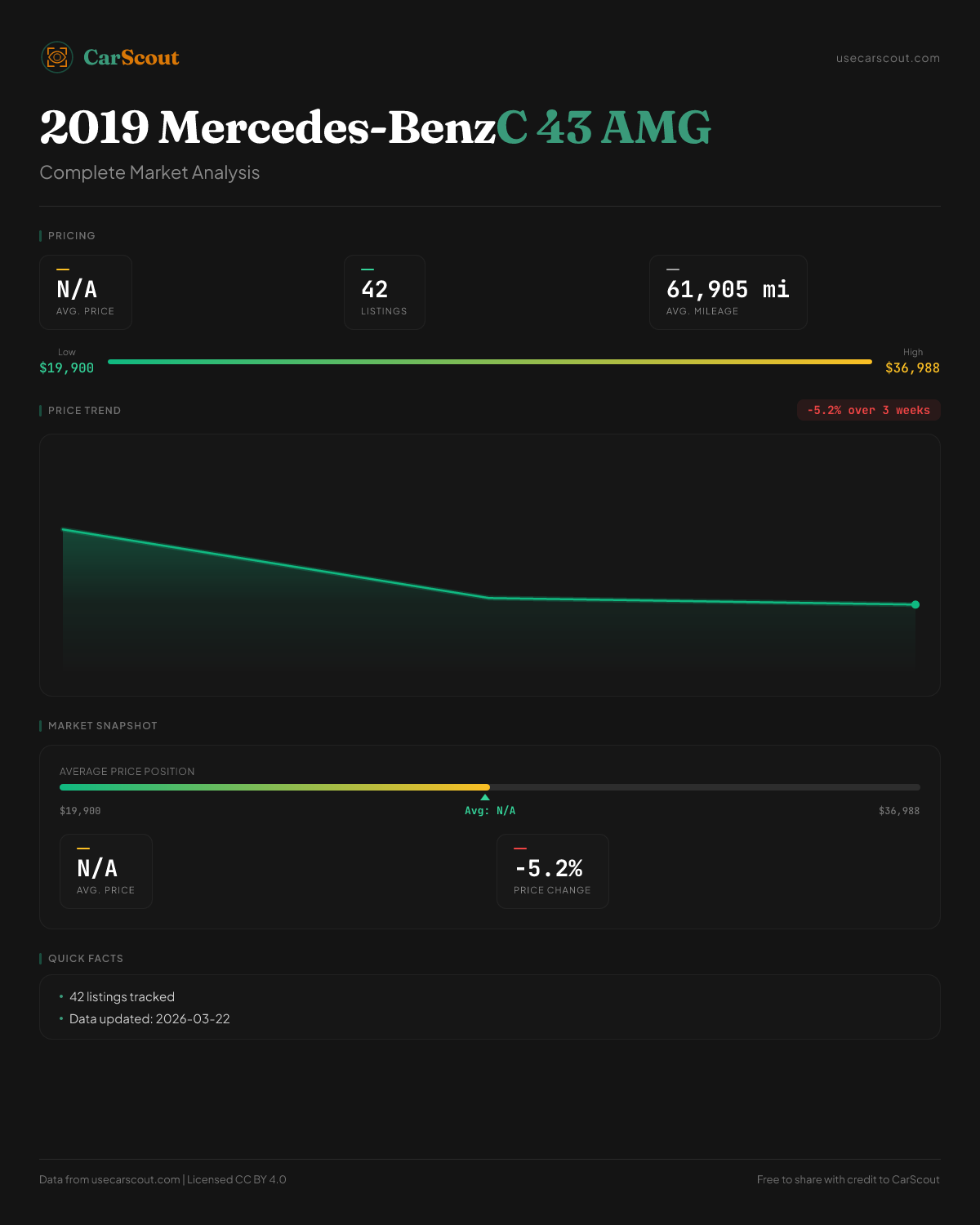 CarScout

usecarscout.com

2019 Mercedes-BenzC 43 AMG

Complete Market Analysis

PRICING

N/A
AVG. PRICE

42
LISTINGS

61,905 mi
AVG. MILEAGE

Low
$19,900

High
$36,988

PRICE TREND

-5.2% over 3 weeks

MARKET SNAPSHOT

AVERAGE PRICE POSITION

$19,900

Avg: N/A

$36,988

N/A
AVG. PRICE

-5.2%
PRICE CHANGE

QUICK FACTS

• 42 listings tracked
• Data updated: 2026-03-22

Data from usecarscout.com | Licensed CC BY 4.0

Free to share with credit to CarScout