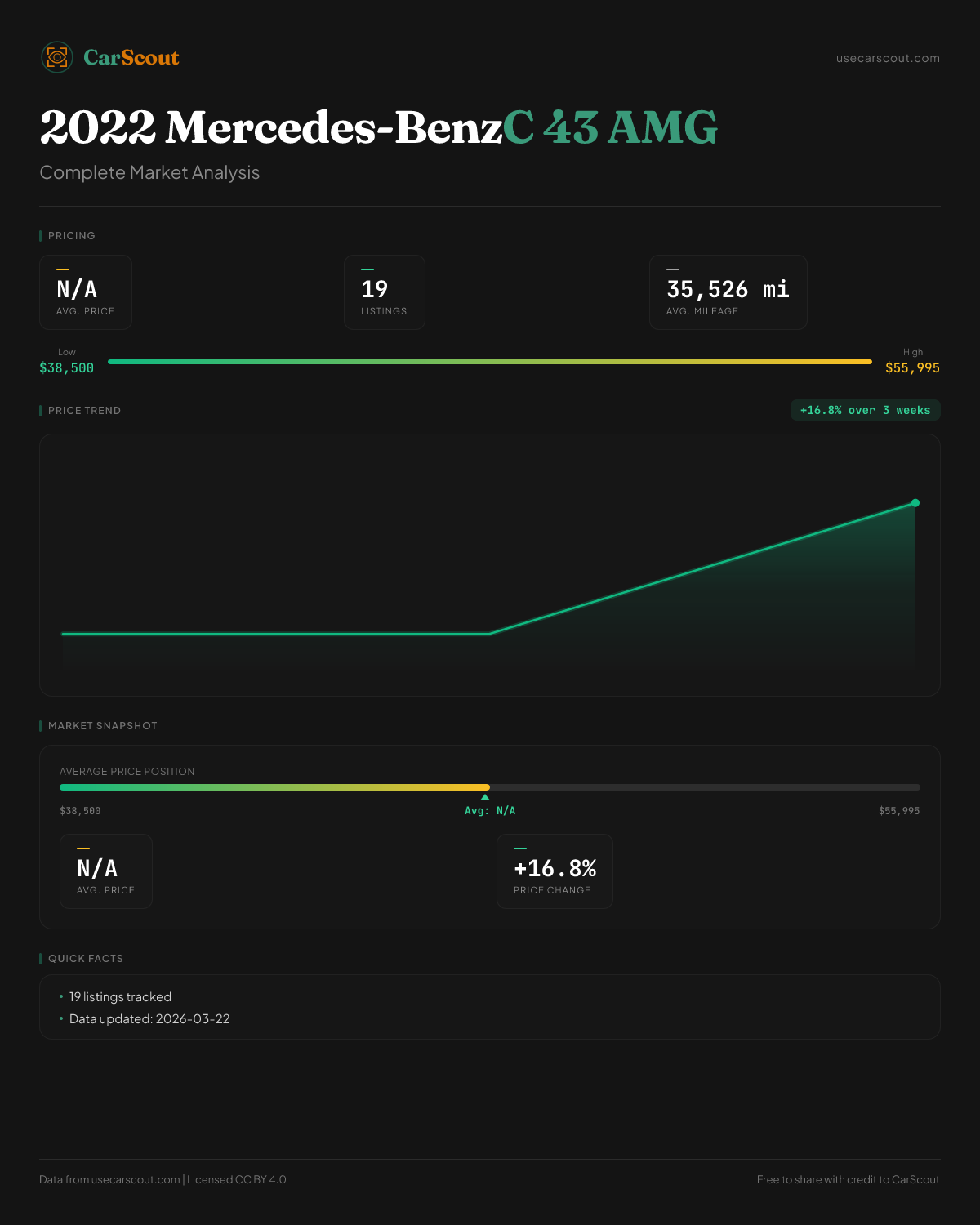 CarScout

usecarscout.com

2022 Mercedes-BenzC 43 AMG

Complete Market Analysis

PRICING

N/A
AVG. PRICE

19
LISTINGS

35,526 mi
AVG. MILEAGE

Low
$38,500

High
$55,995

PRICE TREND

+16.8% over 3 weeks

MARKET SNAPSHOT

AVERAGE PRICE POSITION

$38,500

Avg: N/A

$55,995

N/A
AVG. PRICE

+16.8%
PRICE CHANGE

QUICK FACTS

• 19 listings tracked
• Data updated: 2026-03-22

Data from usecarscout.com | Licensed CC BY 4.0

Free to share with credit to CarScout