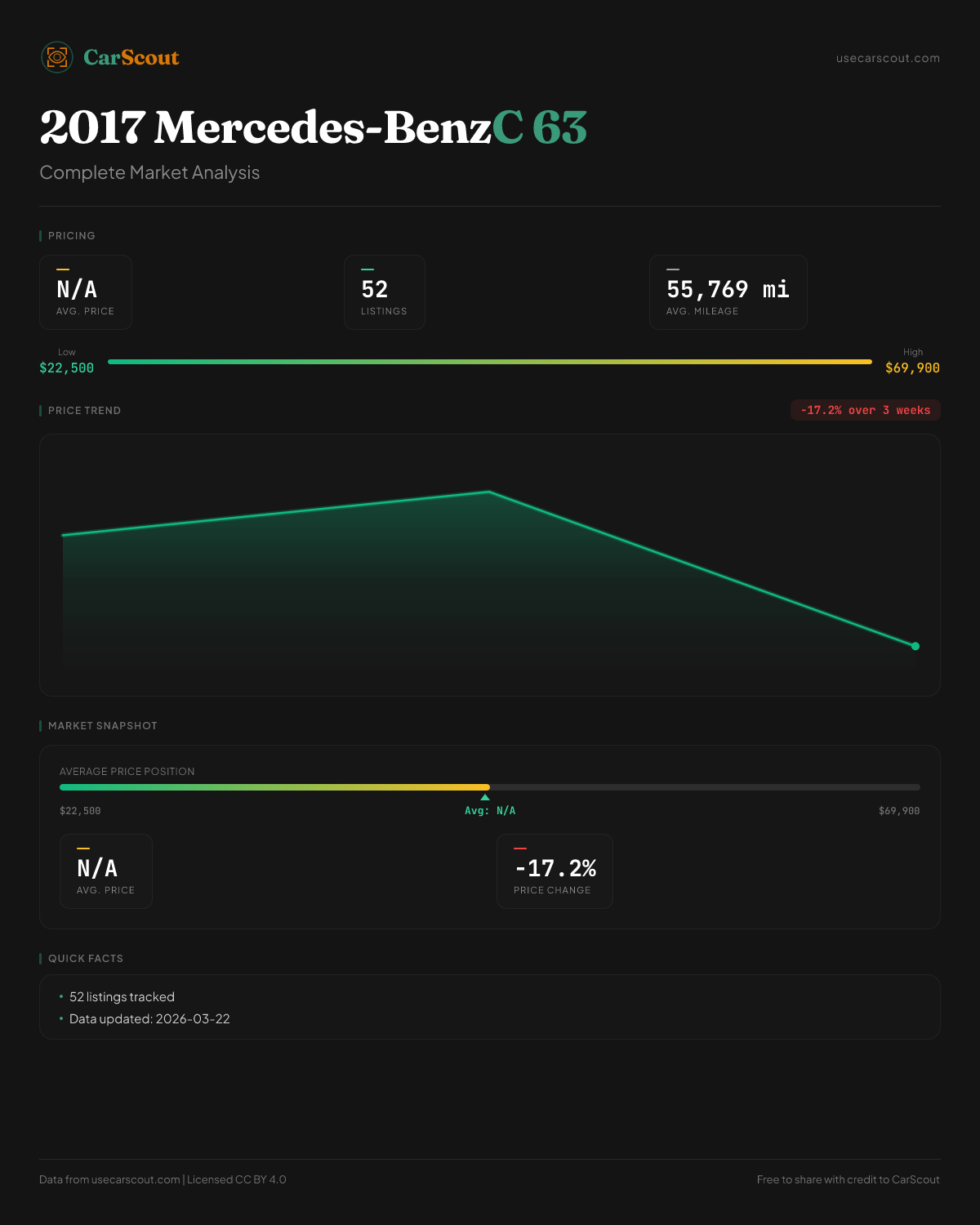 CarScout

usecarscout.com

2017 Mercedes-BenzC 63

Complete Market Analysis

PRICING

N/A
AVG. PRICE

52
LISTINGS

55,769 mi
AVG. MILEAGE

Low
$22,500

High
$69,900

PRICE TREND

-17.2% over 3 weeks

MARKET SNAPSHOT

AVERAGE PRICE POSITION

$22,500

Avg: N/A

$69,900

N/A
AVG. PRICE

-17.2%
PRICE CHANGE

QUICK FACTS

• 52 listings tracked
• Data updated: 2026-03-22

Data from usecarscout.com | Licensed CC BY 4.0

Free to share with credit to CarScout