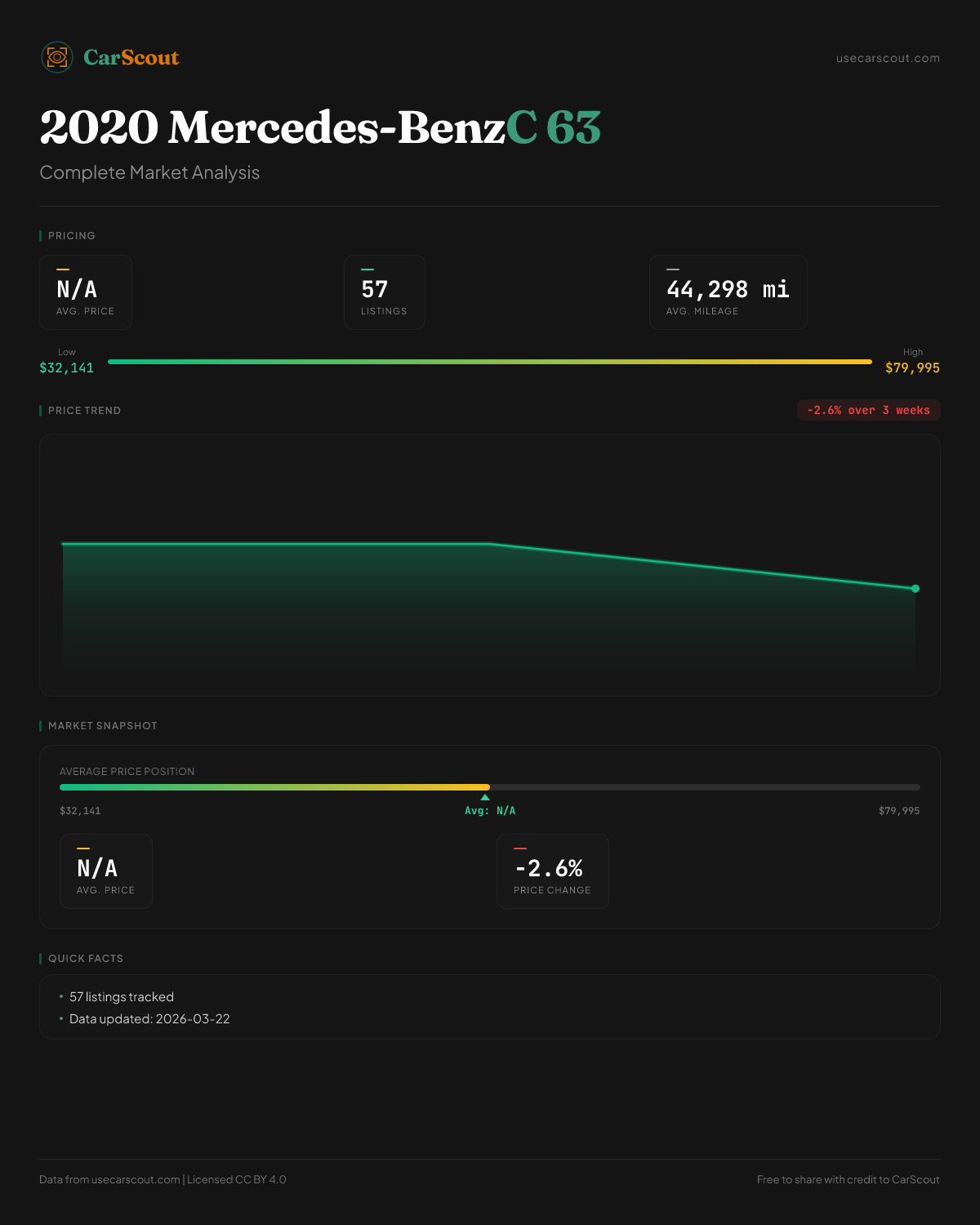 CarScout

usecarscout.com

2020 Mercedes-BenzC 63

Complete Market Analysis

PRICING

N/A
AVG. PRICE

57
LISTINGS

44,298 mi
AVG. MILEAGE

Low
$32,141

High
$79,995

PRICE TREND

-2.6% over 3 weeks

MARKET SNAPSHOT

AVERAGE PRICE POSITION

$32,141

Avg: N/A

$79,995

N/A
AVG. PRICE

-2.6%
PRICE CHANGE

QUICK FACTS

• 57 listings tracked
• Data updated: 2026-03-22

Data from usecarscout.com | Licensed CC BY 4.0

Free to share with credit to CarScout