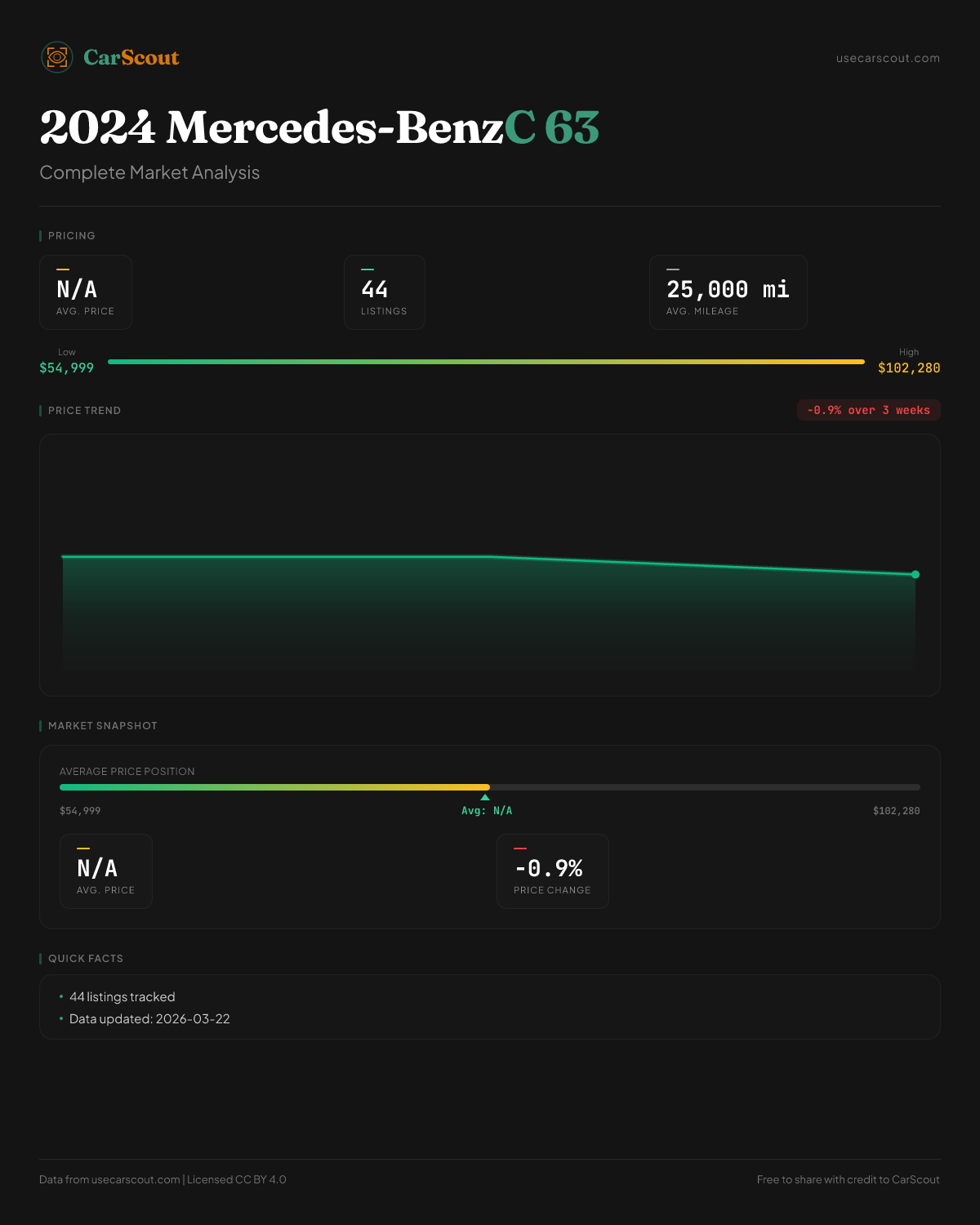 CarScout

usecarscout.com

2024 Mercedes-BenzC 63

Complete Market Analysis

PRICING

N/A
AVG. PRICE

44
LISTINGS

25,000 mi
AVG. MILEAGE

Low
$54,999

High
$102,280

PRICE TREND

-0.9% over 3 weeks

MARKET SNAPSHOT

AVERAGE PRICE POSITION

$54,999

Avg: N/A

$102,280

N/A
AVG. PRICE

-0.9%
PRICE CHANGE

QUICK FACTS

• 44 listings tracked
• Data updated: 2026-03-22

Data from usecarscout.com | Licensed CC BY 4.0

Free to share with credit to CarScout