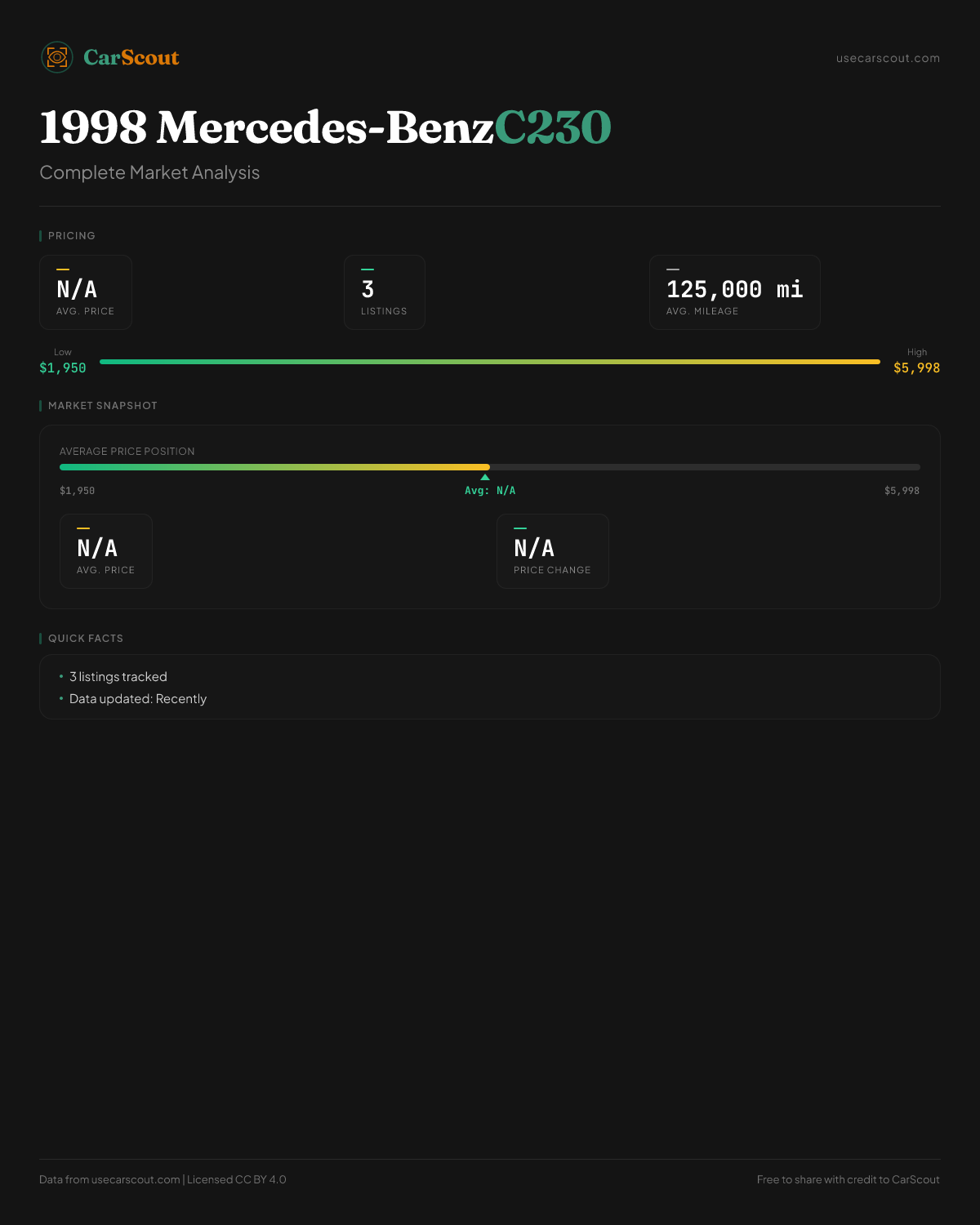 CarScout

usecarscout.com

1998 Mercedes-BenzC230

Complete Market Analysis

PRICING

N/A
AVG. PRICE

3
LISTINGS

125,000 mi
AVG. MILEAGE

Low
$1,950

High
$5,998

MARKET SNAPSHOT

AVERAGE PRICE POSITION

$1,950
Avg: N/A
$5,998

N/A
AVG. PRICE

N/A
PRICE CHANGE

QUICK FACTS

• 3 listings tracked
• Data updated: Recently

Data from usecarscout.com | Licensed CC BY 4.0

Free to share with credit to CarScout