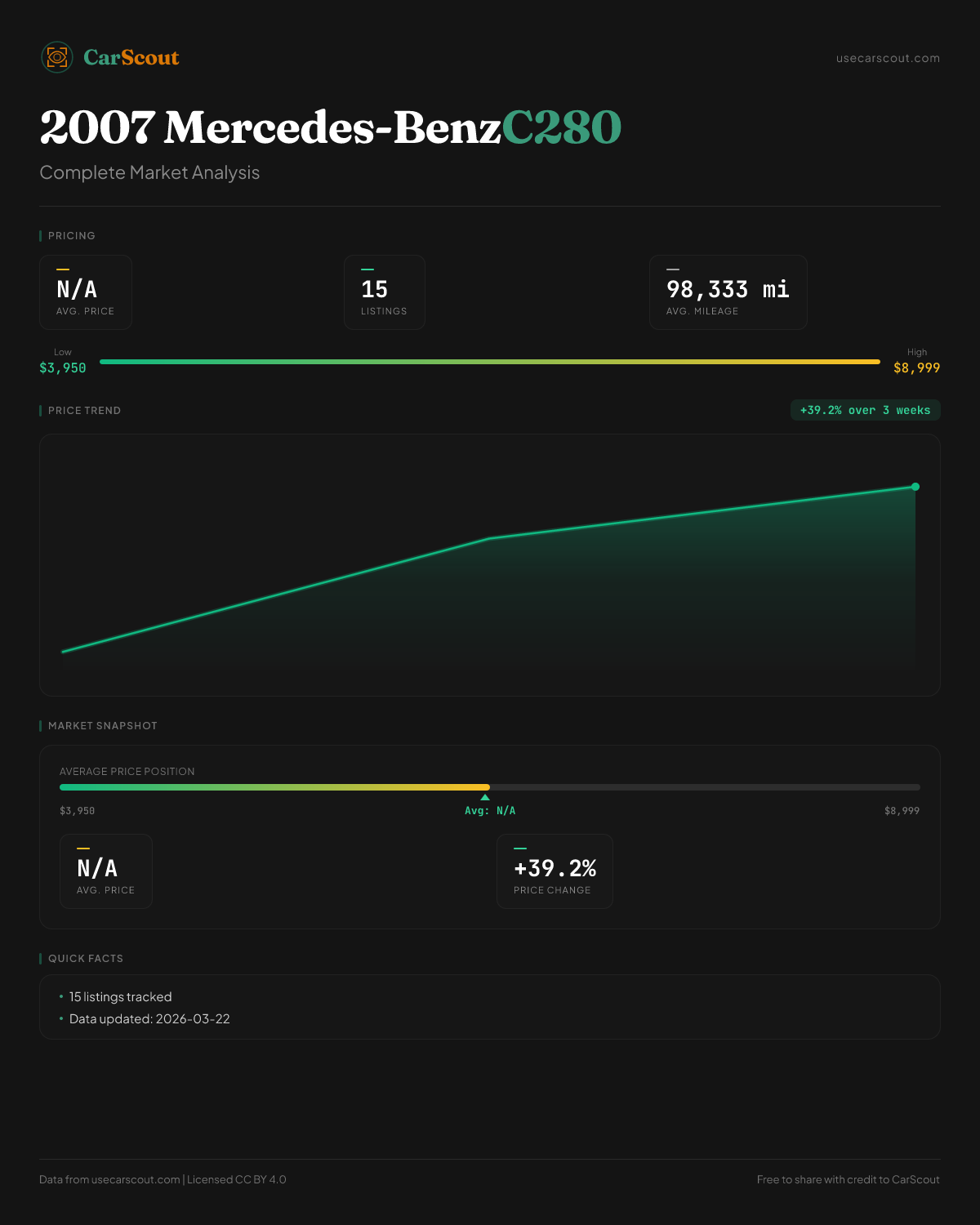 CarScout

usecarscout.com

2007 Mercedes-BenzC280

Complete Market Analysis

PRICING

N/A
AVG. PRICE

15
LISTINGS

98,333 mi
AVG. MILEAGE

Low
$3,950

High
$8,999

PRICE TREND

+39.2% over 3 weeks

MARKET SNAPSHOT

AVERAGE PRICE POSITION

$3,950

Avg: N/A

$8,999

N/A
AVG. PRICE

+39.2%
PRICE CHANGE

QUICK FACTS

• 15 listings tracked
• Data updated: 2026-03-22

Data from usecarscout.com | Licensed CC BY 4.0

Free to share with credit to CarScout