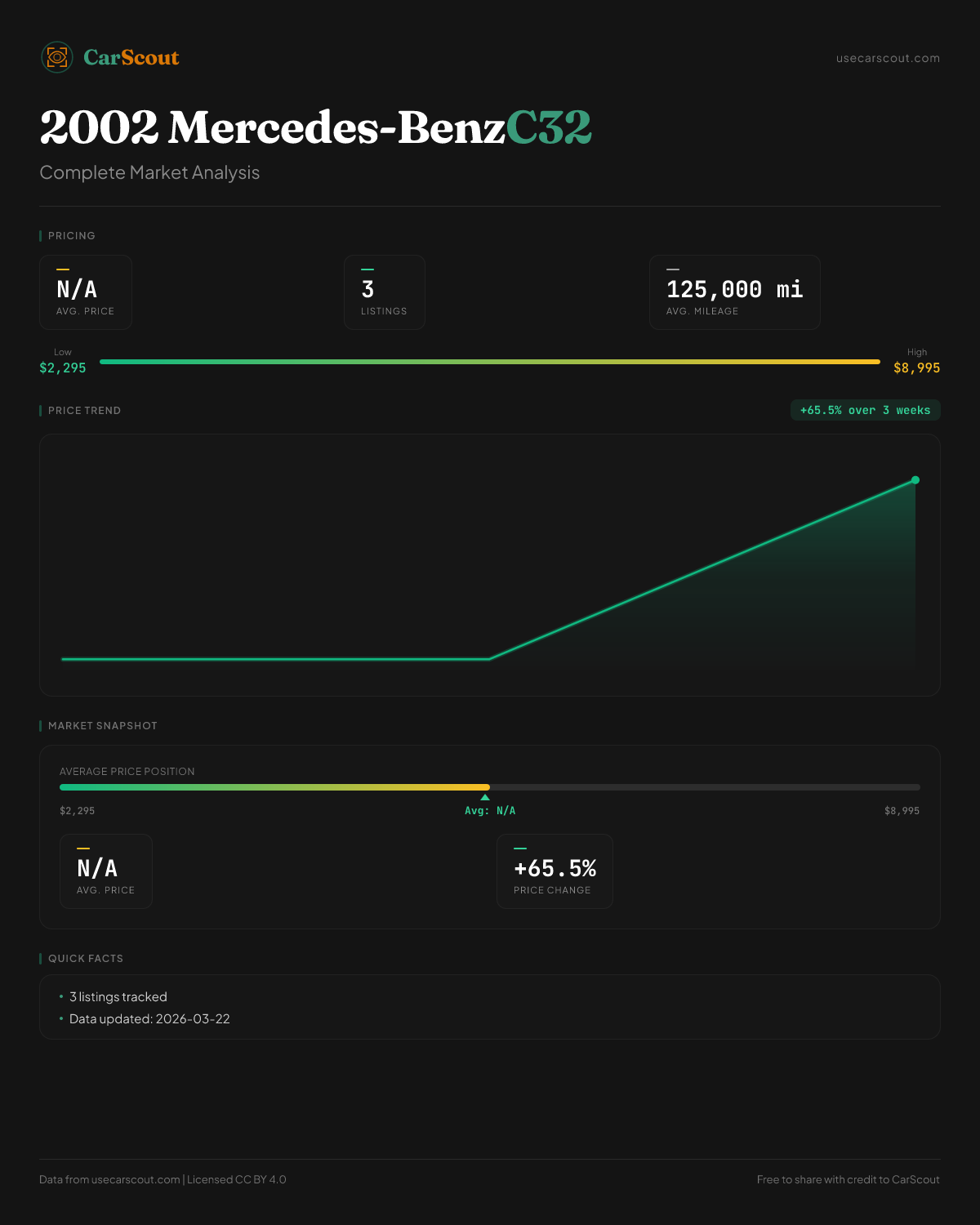 CarScout

usecarscout.com

2002 Mercedes-BenzC32

Complete Market Analysis

PRICING

N/A
AVG. PRICE

3
LISTINGS

125,000 mi
AVG. MILEAGE

Low
$2,295

High
$8,995

PRICE TREND

+65.5% over 3 weeks

MARKET SNAPSHOT

AVERAGE PRICE POSITION

$2,295

Avg: N/A

$8,995

N/A
AVG. PRICE

+65.5%
PRICE CHANGE

QUICK FACTS

• 3 listings tracked
• Data updated: 2026-03-22

Data from usecarscout.com | Licensed CC BY 4.0

Free to share with credit to CarScout