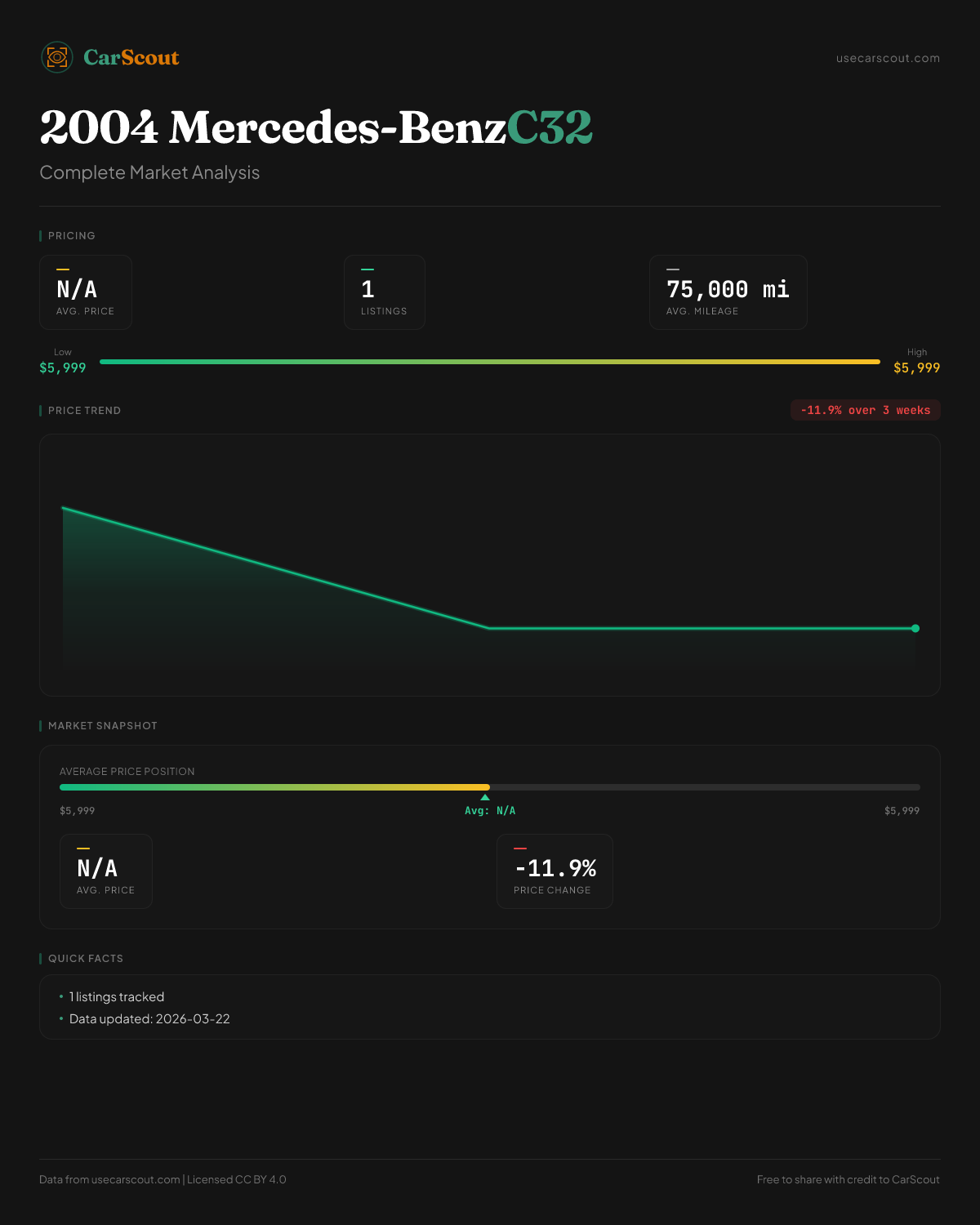 CarScout

usecarscout.com

2004 Mercedes-BenzC32

Complete Market Analysis

PRICING

N/A
AVG. PRICE

1
LISTINGS

75,000 mi
AVG. MILEAGE

Low
$5,999

High
$5,999

PRICE TREND

-11.9% over 3 weeks

MARKET SNAPSHOT

AVERAGE PRICE POSITION

$5,999

Avg: N/A

$5,999

N/A
AVG. PRICE

-11.9%
PRICE CHANGE

QUICK FACTS

• 1 listings tracked
• Data updated: 2026-03-22

Data from usecarscout.com | Licensed CC BY 4.0

Free to share with credit to CarScout