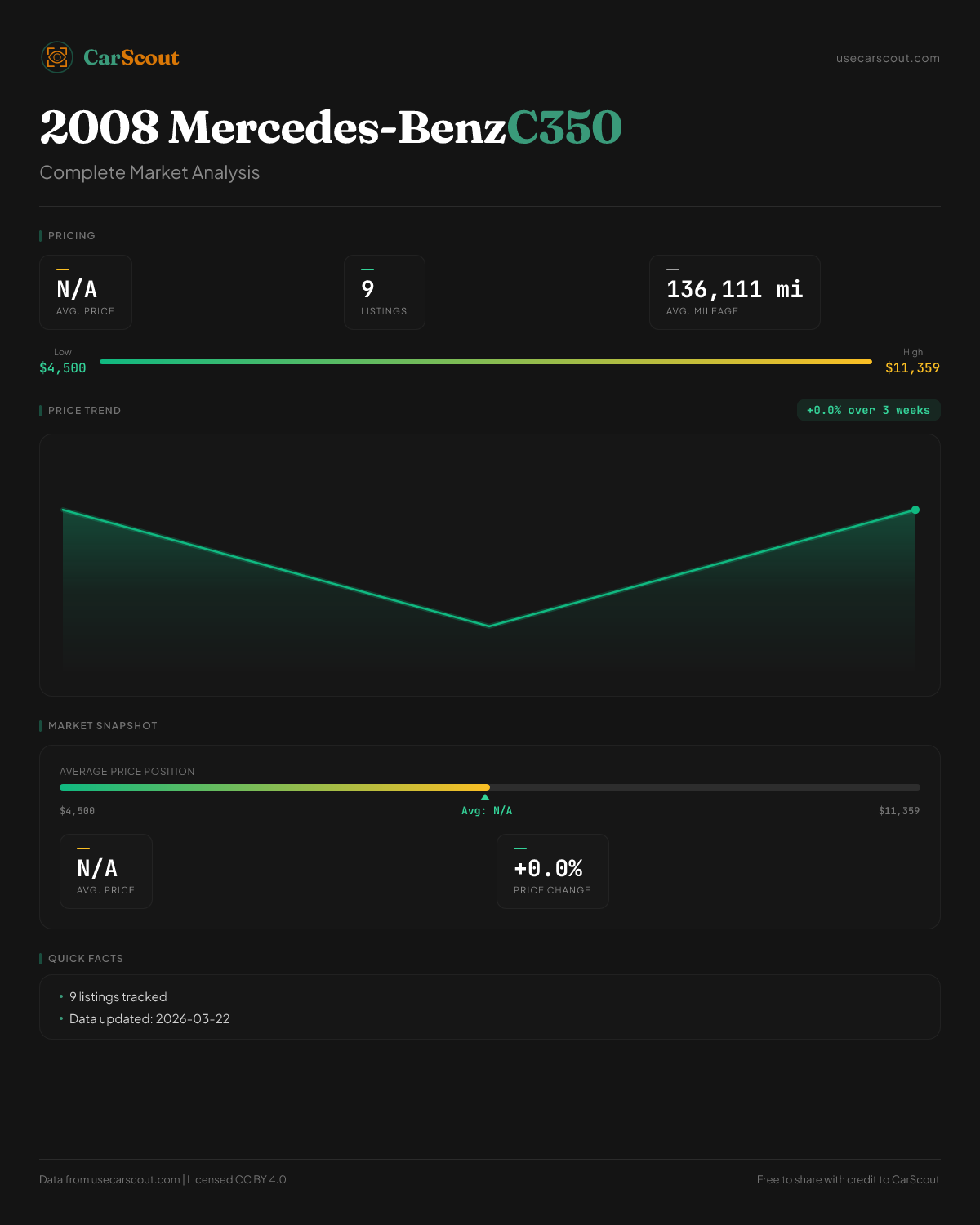 CarScout

usecarscout.com

2008 Mercedes-BenzC350

Complete Market Analysis

PRICING

N/A
AVG. PRICE

9
LISTINGS

136,111 mi
AVG. MILEAGE

Low
$4,500

High
$11,359

PRICE TREND

+0.0% over 3 weeks

MARKET SNAPSHOT

AVERAGE PRICE POSITION

$4,500

Avg: N/A

$11,359

N/A
AVG. PRICE

+0.0%
PRICE CHANGE

QUICK FACTS

• 9 listings tracked
• Data updated: 2026-03-22

Data from usecarscout.com | Licensed CC BY 4.0

Free to share with credit to CarScout