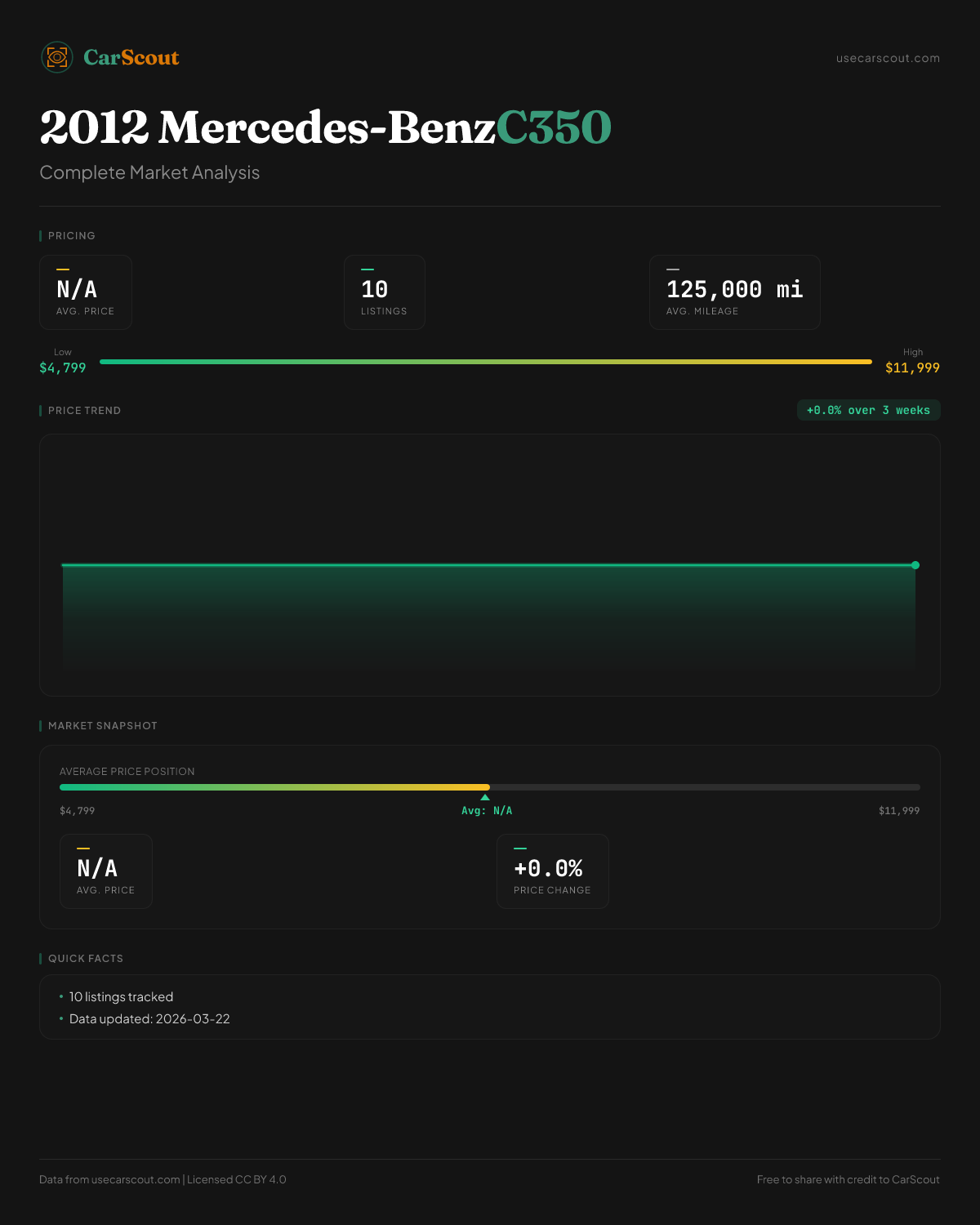 CarScout

usecarscout.com

2012 Mercedes-BenzC350

Complete Market Analysis

PRICING

N/A
AVG. PRICE

10
LISTINGS

125,000 mi
AVG. MILEAGE

Low
$4,799

High
$11,999

PRICE TREND

+0.0% over 3 weeks

MARKET SNAPSHOT

AVERAGE PRICE POSITION

$4,799

Avg: N/A

$11,999

N/A
AVG. PRICE

+0.0%
PRICE CHANGE

QUICK FACTS

• 10 listings tracked
• Data updated: 2026-03-22

Data from usecarscout.com | Licensed CC BY 4.0

Free to share with credit to CarScout