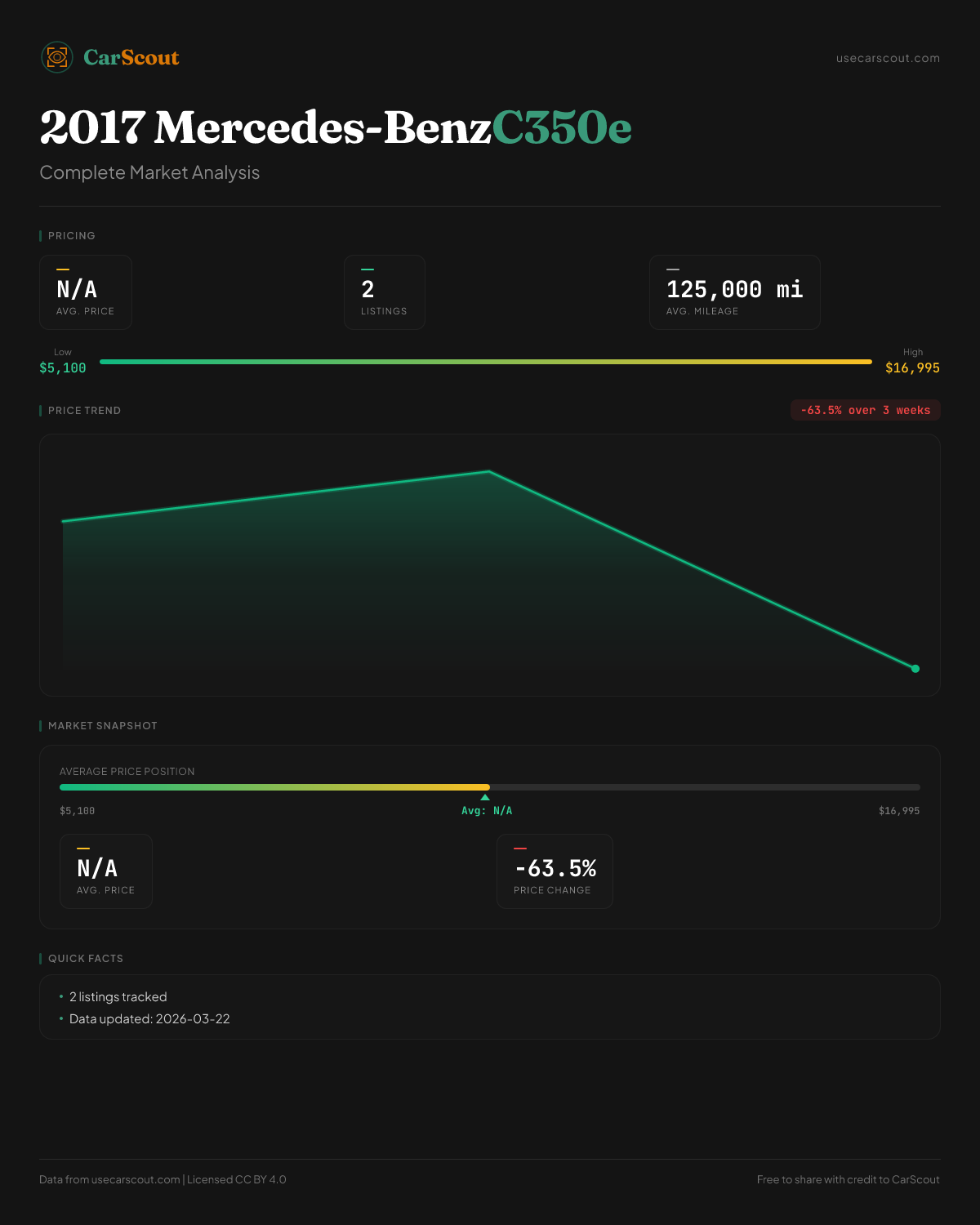 CarScout

usecarscout.com

2017 Mercedes-BenzC350e

Complete Market Analysis

PRICING

N/A
AVG. PRICE

2
LISTINGS

125,000 mi
AVG. MILEAGE

Low
$5,100

High
$16,995

PRICE TREND

-63.5% over 3 weeks

MARKET SNAPSHOT

AVERAGE PRICE POSITION

$5,100

Avg: N/A

$16,995

N/A
AVG. PRICE

-63.5%
PRICE CHANGE

QUICK FACTS

• 2 listings tracked
• Data updated: 2026-03-22

Data from usecarscout.com | Licensed CC BY 4.0

Free to share with credit to CarScout