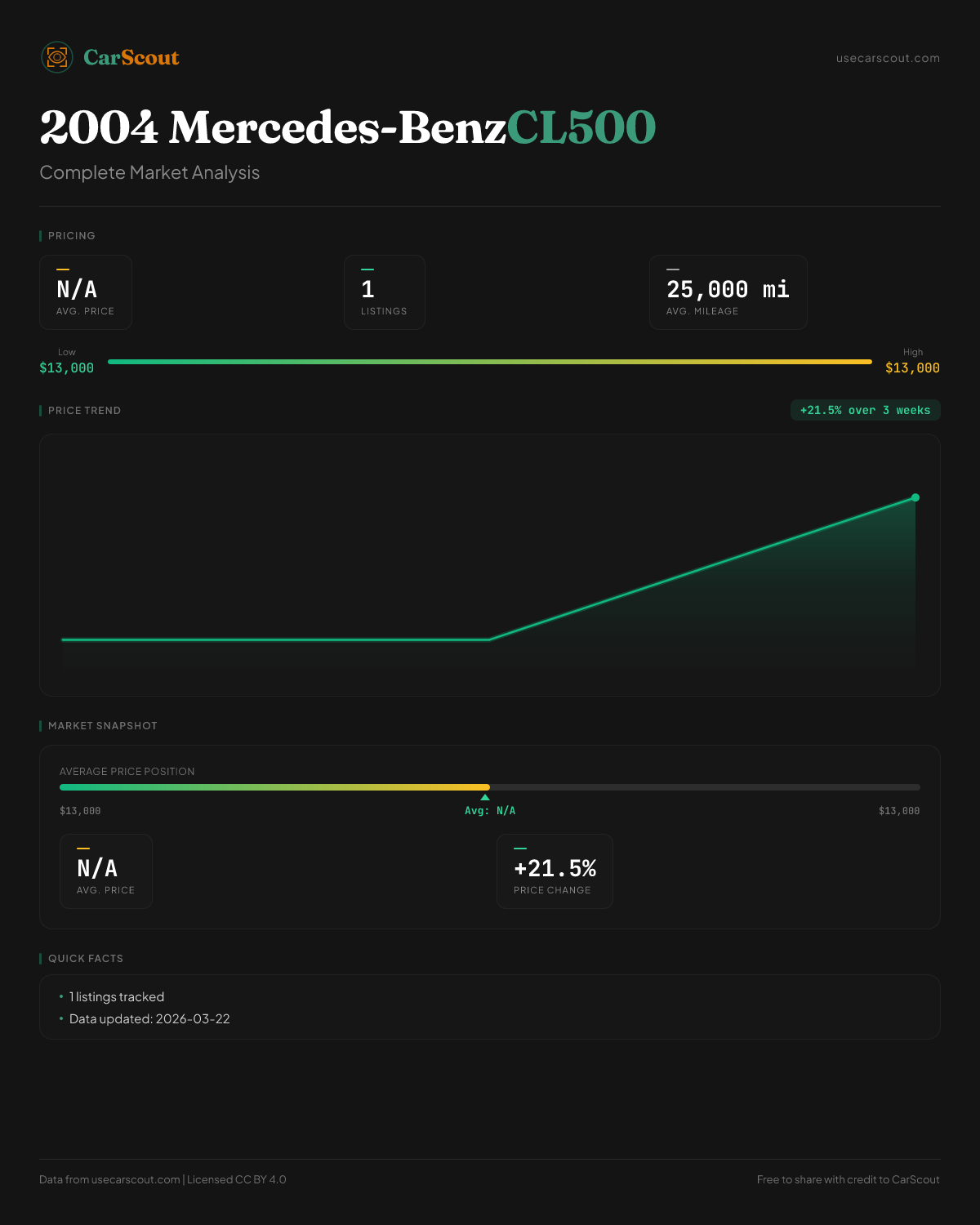 CarScout

usecarscout.com

2004 Mercedes-BenzCL500

Complete Market Analysis

PRICING

N/A
AVG. PRICE

1
LISTINGS

25,000 mi
AVG. MILEAGE

Low
$13,000

High
$13,000

PRICE TREND

+21.5% over 3 weeks

MARKET SNAPSHOT

AVERAGE PRICE POSITION

$13,000

Avg: N/A

$13,000

N/A
AVG. PRICE

+21.5%
PRICE CHANGE

QUICK FACTS

• 1 listings tracked
• Data updated: 2026-03-22

Data from usecarscout.com | Licensed CC BY 4.0

Free to share with credit to CarScout