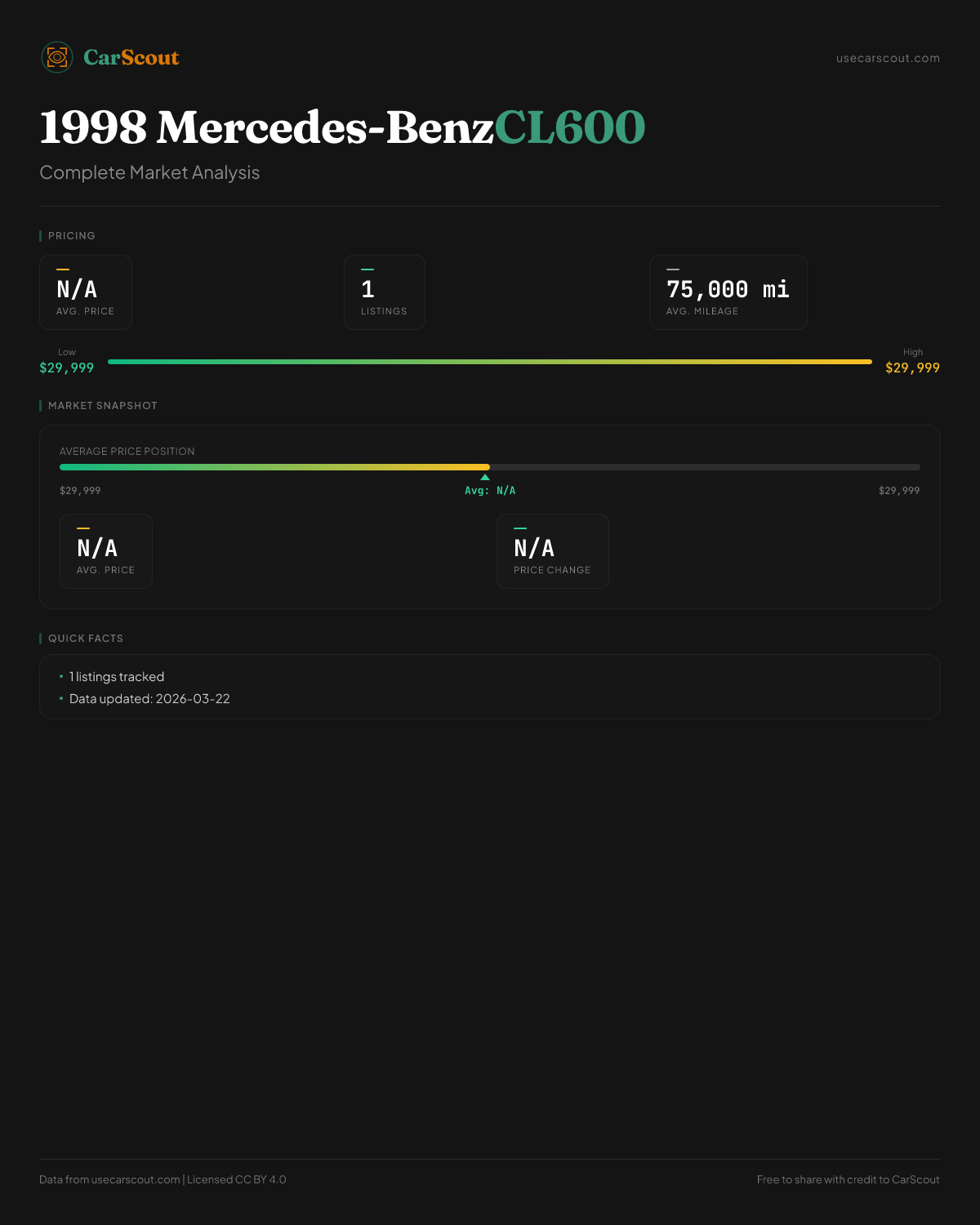 CarScout

usecarscout.com

1998 Mercedes-BenzCL600

Complete Market Analysis

PRICING

N/A
AVG. PRICE

1
LISTINGS

75,000 mi
AVG. MILEAGE

Low
$29,999

High
$29,999

MARKET SNAPSHOT

AVERAGE PRICE POSITION

$29,999

Avg: N/A

$29,999

N/A
AVG. PRICE

N/A
PRICE CHANGE

QUICK FACTS

• 1 listings tracked
• Data updated: 2026-03-22

Data from usecarscout.com | Licensed CC BY 4.0

Free to share with credit to CarScout