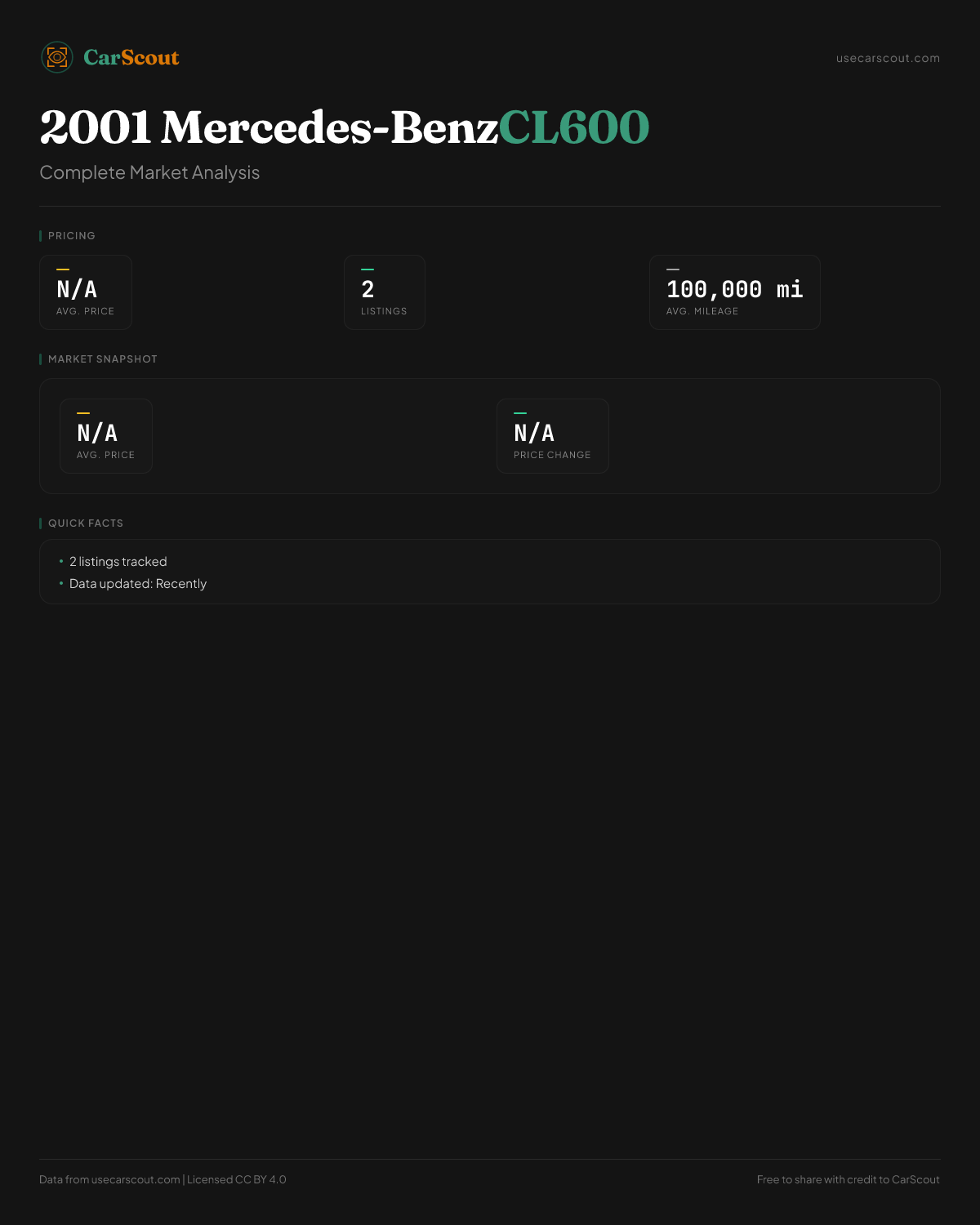 CarScout

usecarscout.com

2001 Mercedes-BenzCL600

Complete Market Analysis

PRICING

N/A
AVG. PRICE

2
LISTINGS

100,000 mi
AVG. MILEAGE

MARKET SNAPSHOT

N/A
AVG. PRICE

N/A
PRICE CHANGE

QUICK FACTS

• 2 listings tracked
• Data updated: Recently

Data from usecarscout.com | Licensed CC BY 4.0

Free to share with credit to CarScout