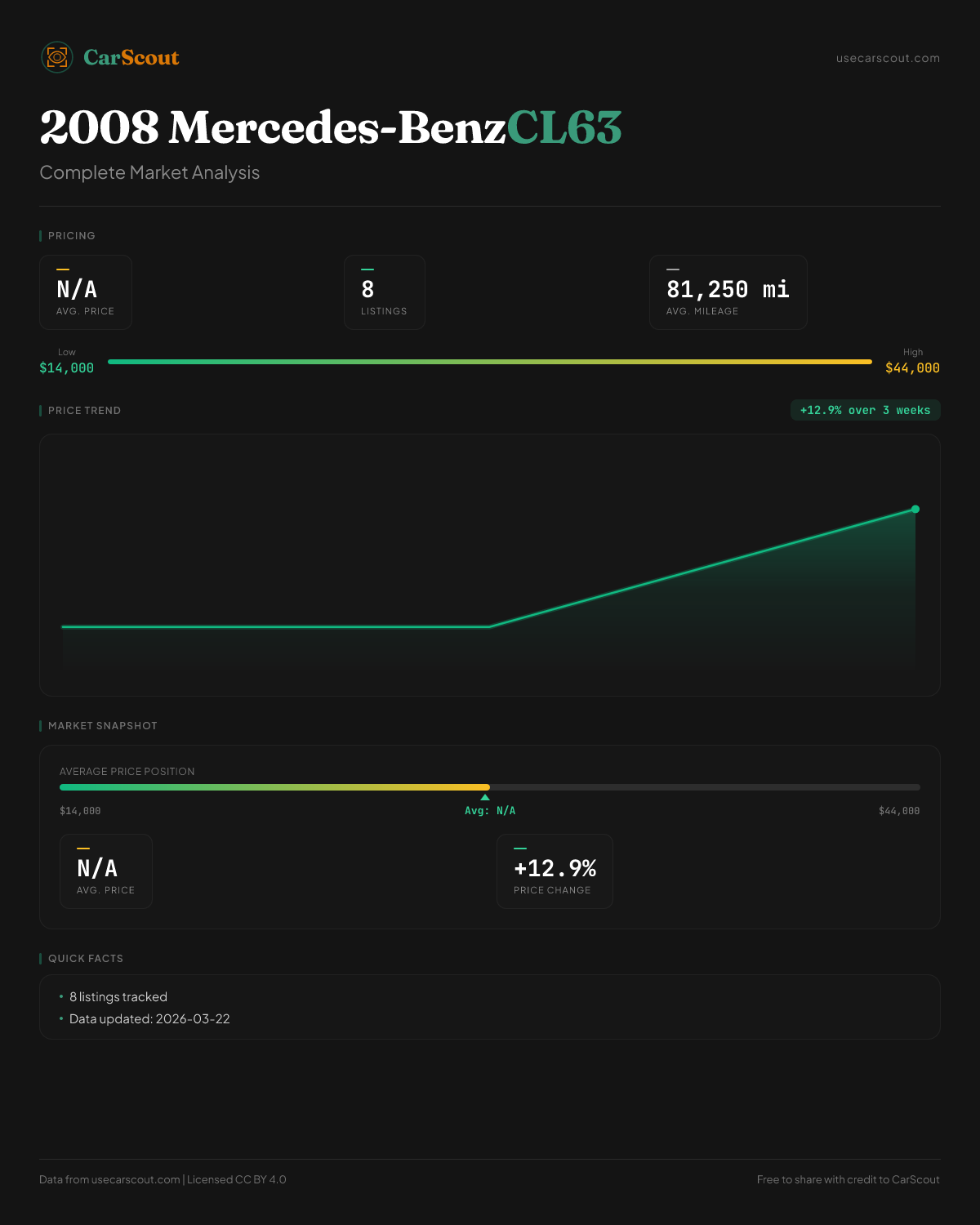 CarScout

usecarscout.com

2008 Mercedes-BenzCL63

Complete Market Analysis

PRICING

N/A
AVG. PRICE

8
LISTINGS

81,250 mi
AVG. MILEAGE

Low
$14,000

High
$44,000

PRICE TREND

+12.9% over 3 weeks

MARKET SNAPSHOT

AVERAGE PRICE POSITION

$14,000

Avg: N/A

$44,000

N/A
AVG. PRICE

+12.9%
PRICE CHANGE

QUICK FACTS

• 8 listings tracked
• Data updated: 2026-03-22

Data from usecarscout.com | Licensed CC BY 4.0

Free to share with credit to CarScout