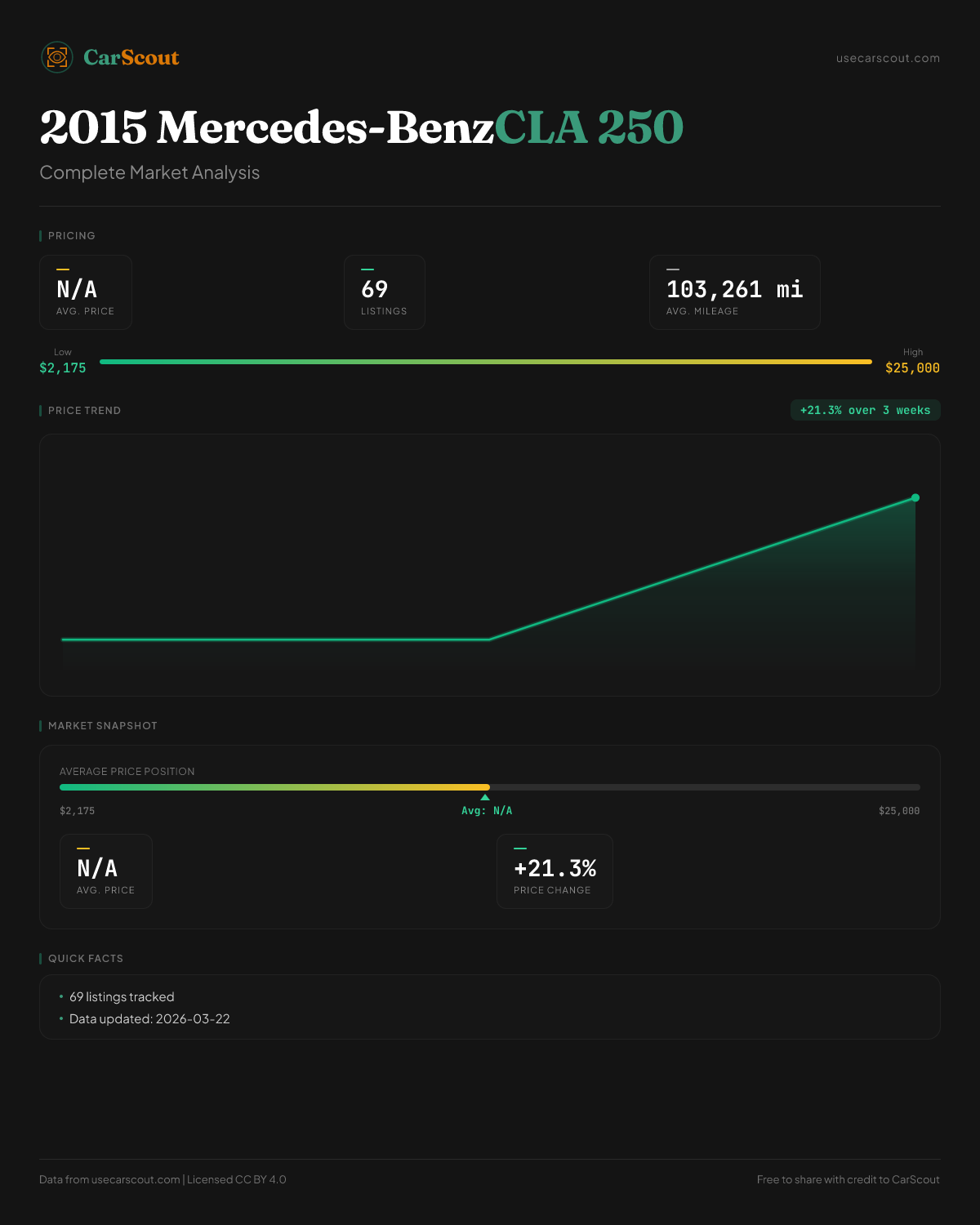 CarScout

usecarscout.com

2015 Mercedes-BenzCLA 250

Complete Market Analysis

PRICING

N/A
AVG. PRICE

69
LISTINGS

103,261 mi
AVG. MILEAGE

Low
$2,175

High
$25,000

PRICE TREND

+21.3% over 3 weeks

MARKET SNAPSHOT

AVERAGE PRICE POSITION

$2,175

Avg: N/A

$25,000

N/A
AVG. PRICE

+21.3%
PRICE CHANGE

QUICK FACTS

• 69 listings tracked
• Data updated: 2026-03-22

Data from usecarscout.com | Licensed CC BY 4.0

Free to share with credit to CarScout