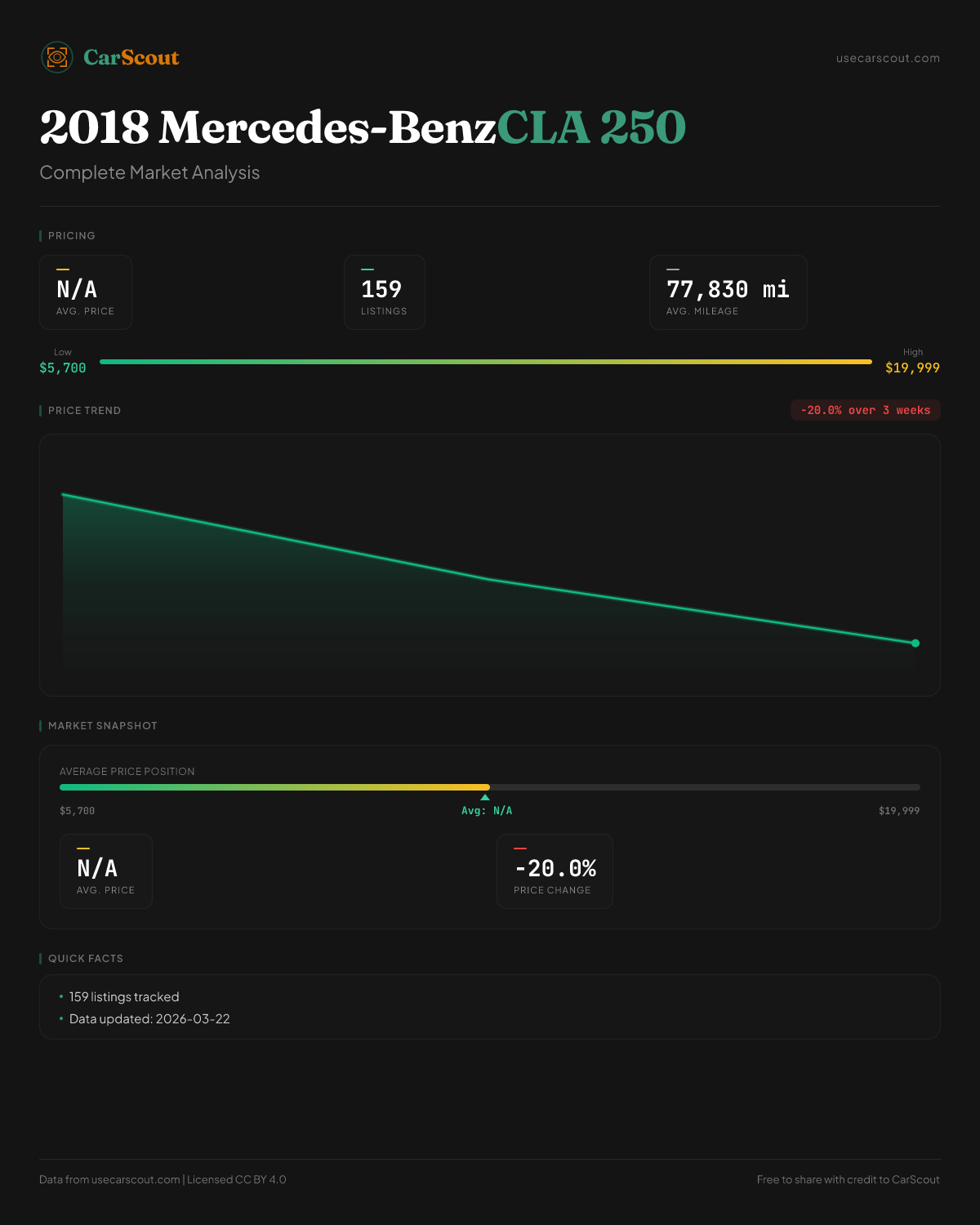 CarScout

usecarscout.com

2018 Mercedes-BenzCLA 250

Complete Market Analysis

PRICING

N/A
AVG. PRICE

159
LISTINGS

77,830 mi
AVG. MILEAGE

Low
$5,700

High
$19,999

PRICE TREND

-20.0% over 3 weeks

MARKET SNAPSHOT

AVERAGE PRICE POSITION

$5,700

Avg: N/A

$19,999

N/A
AVG. PRICE

-20.0%
PRICE CHANGE

QUICK FACTS

• 159 listings tracked
• Data updated: 2026-03-22

Data from usecarscout.com | Licensed CC BY 4.0

Free to share with credit to CarScout