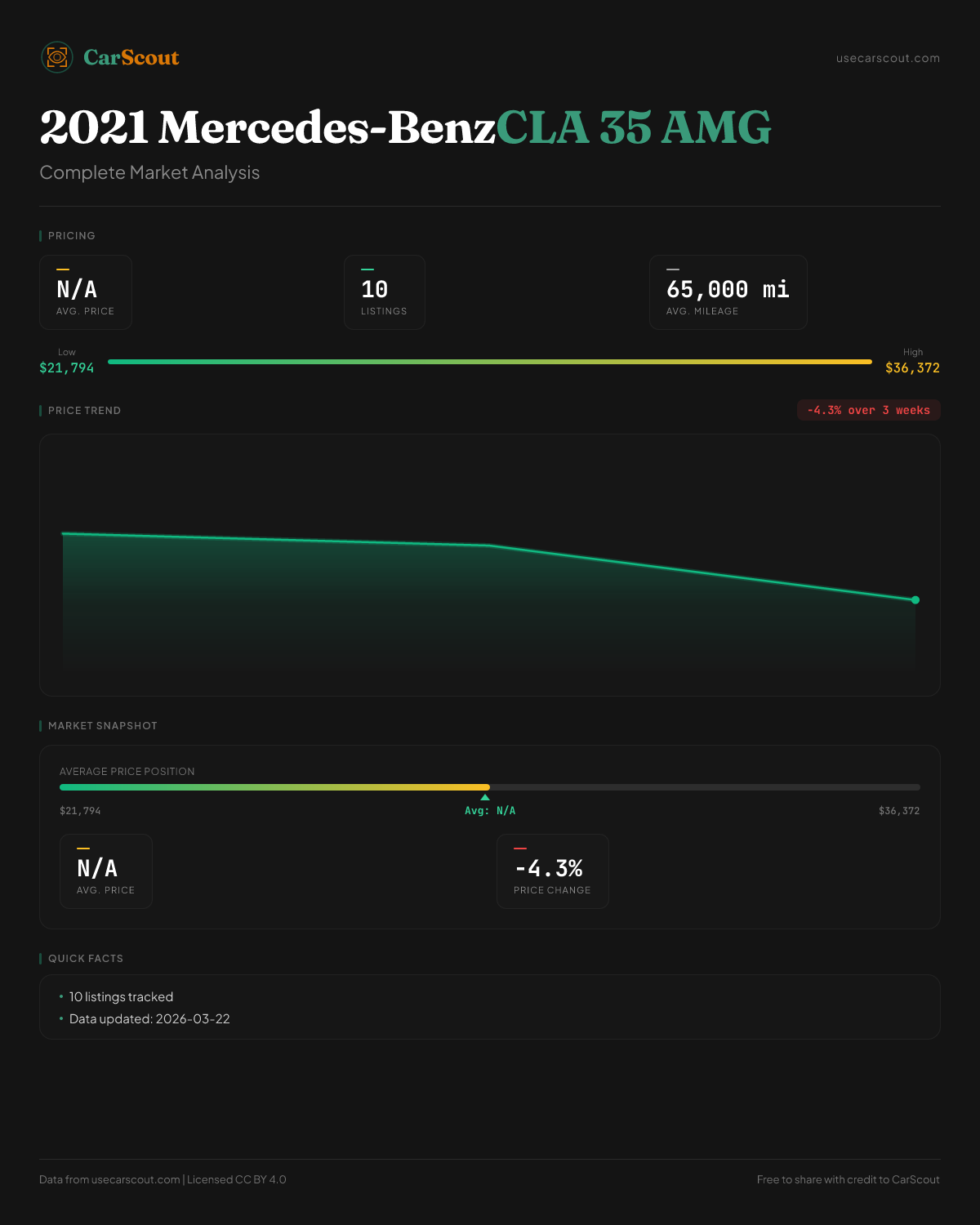 CarScout

usecarscout.com

2021 Mercedes-BenzCLA 35 AMG

Complete Market Analysis

PRICING

N/A
AVG. PRICE

10
LISTINGS

65,000 mi
AVG. MILEAGE

Low
$21,794

High
$36,372

PRICE TREND

-4.3% over 3 weeks

MARKET SNAPSHOT

AVERAGE PRICE POSITION

$21,794

Avg: N/A

$36,372

N/A
AVG. PRICE

-4.3%
PRICE CHANGE

QUICK FACTS

• 10 listings tracked
• Data updated: 2026-03-22

Data from usecarscout.com | Licensed CC BY 4.0

Free to share with credit to CarScout