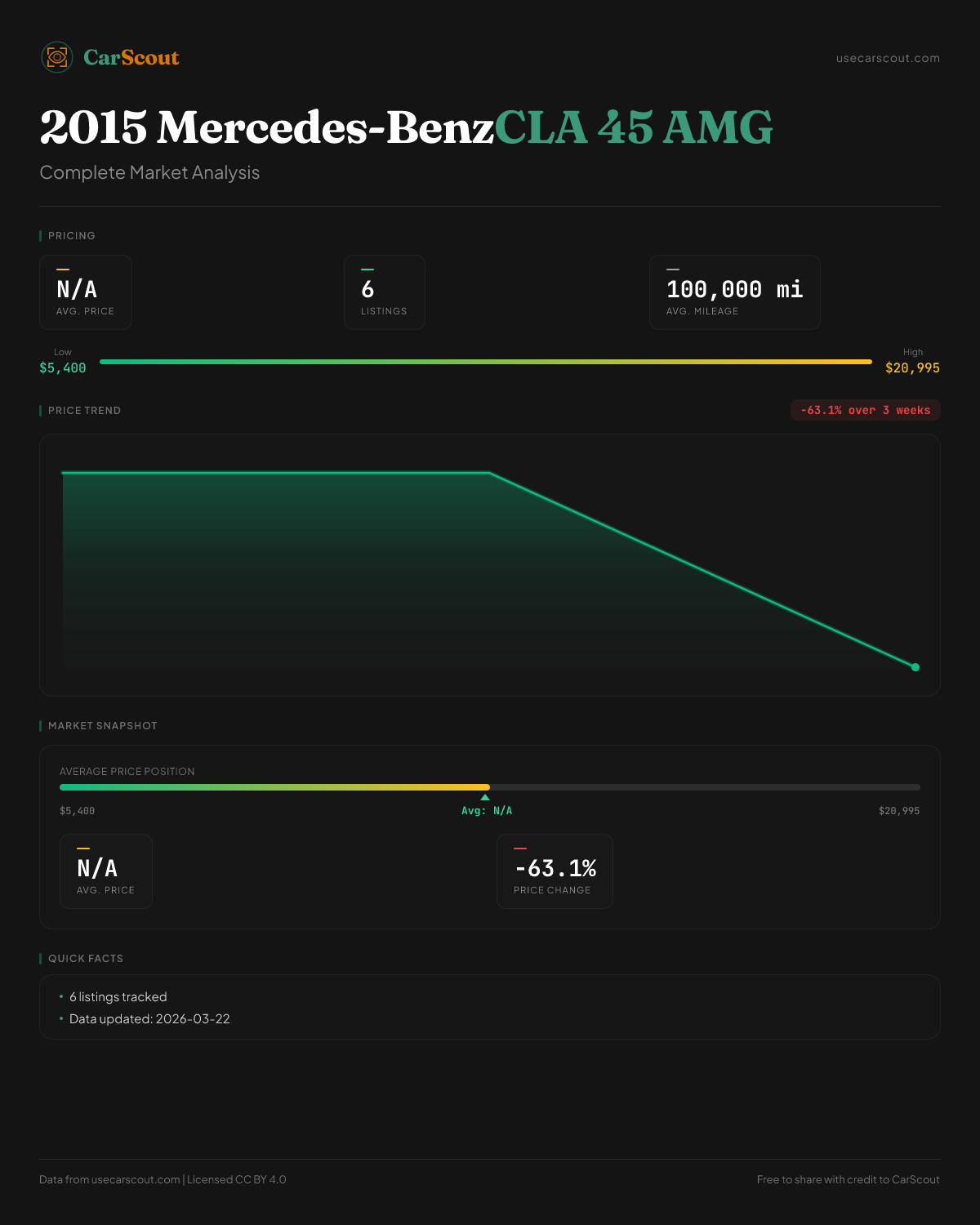 CarScout

usecarscout.com

2015 Mercedes-BenzCLA 45 AMG

Complete Market Analysis

PRICING

N/A
AVG. PRICE

6
LISTINGS

100,000 mi
AVG. MILEAGE

Low
$5,400

High
$20,995

PRICE TREND

-63.1% over 3 weeks

MARKET SNAPSHOT

AVERAGE PRICE POSITION

$5,400

Avg: N/A

$20,995

N/A
AVG. PRICE

-63.1%
PRICE CHANGE

QUICK FACTS

• 6 listings tracked
• Data updated: 2026-03-22

Data from usecarscout.com | Licensed CC BY 4.0

Free to share with credit to CarScout